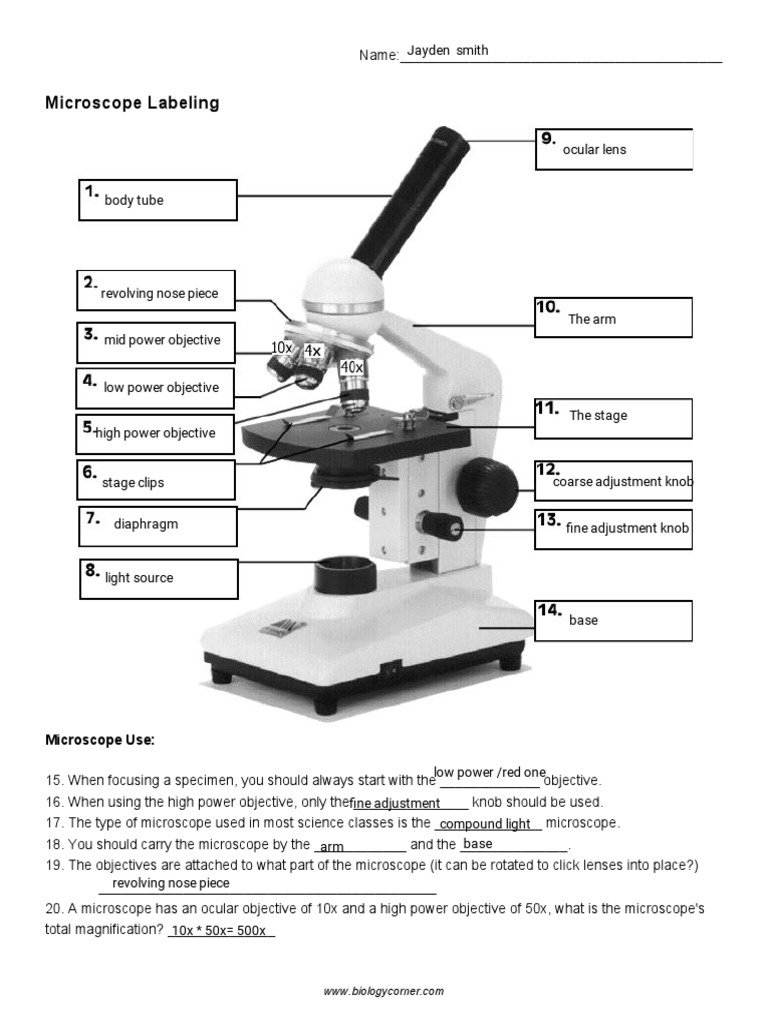 Name: Jayden smith

Microscope Labeling

1. body tube

2. revolving nose piece

3. mid power objective

4. low power objective

5. high power objective

6. stage clips

7. diaphragm

8. light source

10x 4x 40x

9. ocular lens

10. The arm

11. The stage

12. coarse adjustment knob

13. fine adjustment knob

14. base

Microscope Use:

15. When focusing a specimen, you should always start with the low power /red one objective.
16. When using the high power objective, only the fine adjustment knob should be used.
17. The type of microscope used in most science classes is the compound light microscope.
18. You should carry the microscope by the arm and the base.
19. The objectives are attached to what part of the microscope (it can be rotated to click lenses into place?) revolving nose piece
20. A microscope has an ocular objective of 10x and a high power objective of 50x, what is the microscope's total magnification? 10x * 50x= 500x

www.biologycorner.com