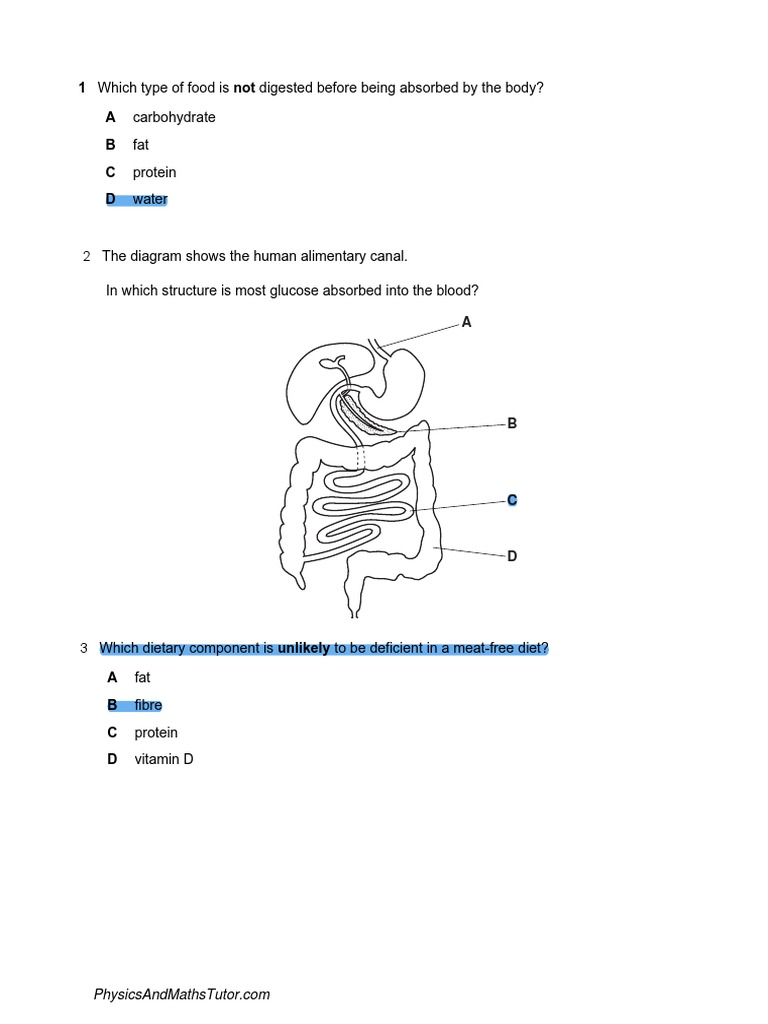 1 Which type of food is not digested before being absorbed by the body?

A carbohydrate

B fat

C protein

D water

2 The diagram shows the human alimentary canal.

In which structure is most glucose absorbed into the blood?

A

B

C

D

3 Which dietary component is unlikely to be deficient in a meat-free diet?

A fat

B fibre

C protein

D vitamin D

PhysicsAndMathsTutor.com