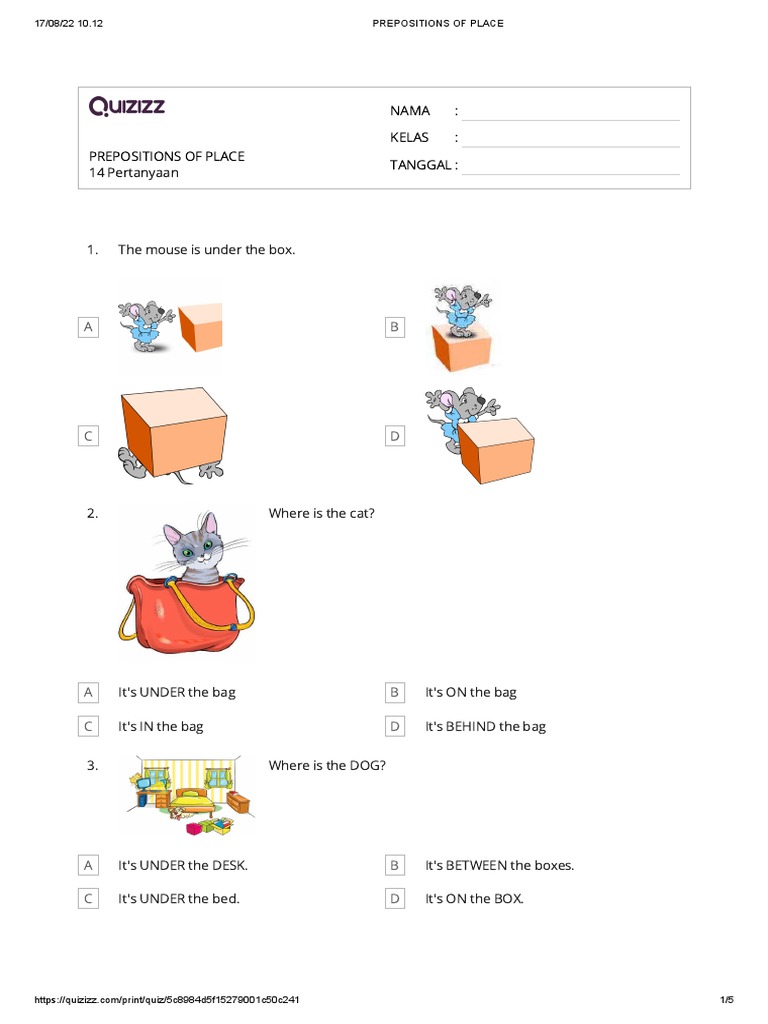 17/08/22 10.12 PREPOSITIONS OF PLACE

QUIZIZZ

PREPOSITIONS OF PLACE
14 Pertanyaan

NAMA :
KELAS :
TANGGAL :

1. The mouse is under the box.

A

B

C

D

2. Where is the cat?

A It's UNDER the bag

B It's ON the bag

C It's IN the bag

D It's BEHIND the bag

3. Where is the DOG?

A It's UNDER the DESK.

B It's BETWEEN the boxes.

C It's UNDER the bed.

D It's ON the BOX.

https://quizizz.com/print/quiz/5c8984d5f15279001c50c241 1/5