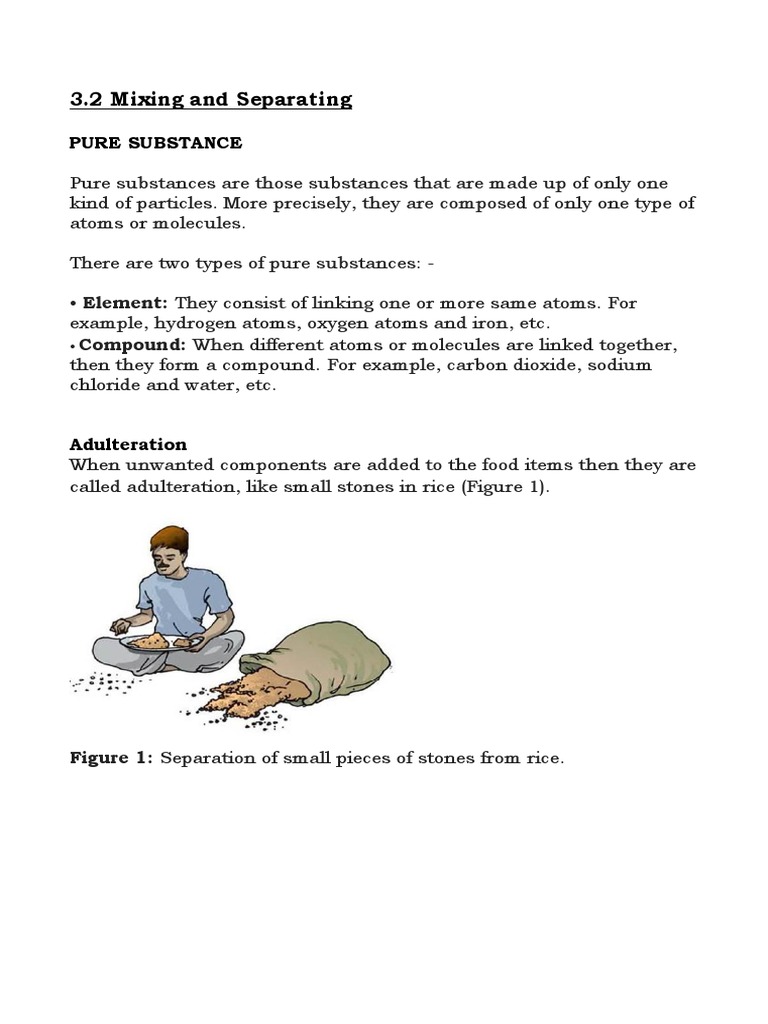 3.2 Mixing and Separating

PURE SUBSTANCE

Pure substances are those substances that are made up of only one kind of particles. More precisely, they are composed of only one type of atoms or molecules.

There are two types of pure substances: -

• Element: They consist of linking one or more same atoms. For example, hydrogen atoms, oxygen atoms and iron, etc.
• Compound: When different atoms or molecules are linked together, then they form a compound. For example, carbon dioxide, sodium chloride and water, etc.

Adulteration
When unwanted components are added to the food items then they are called adulteration, like small stones in rice (Figure 1).

Figure 1: Separation of small pieces of stones from rice.