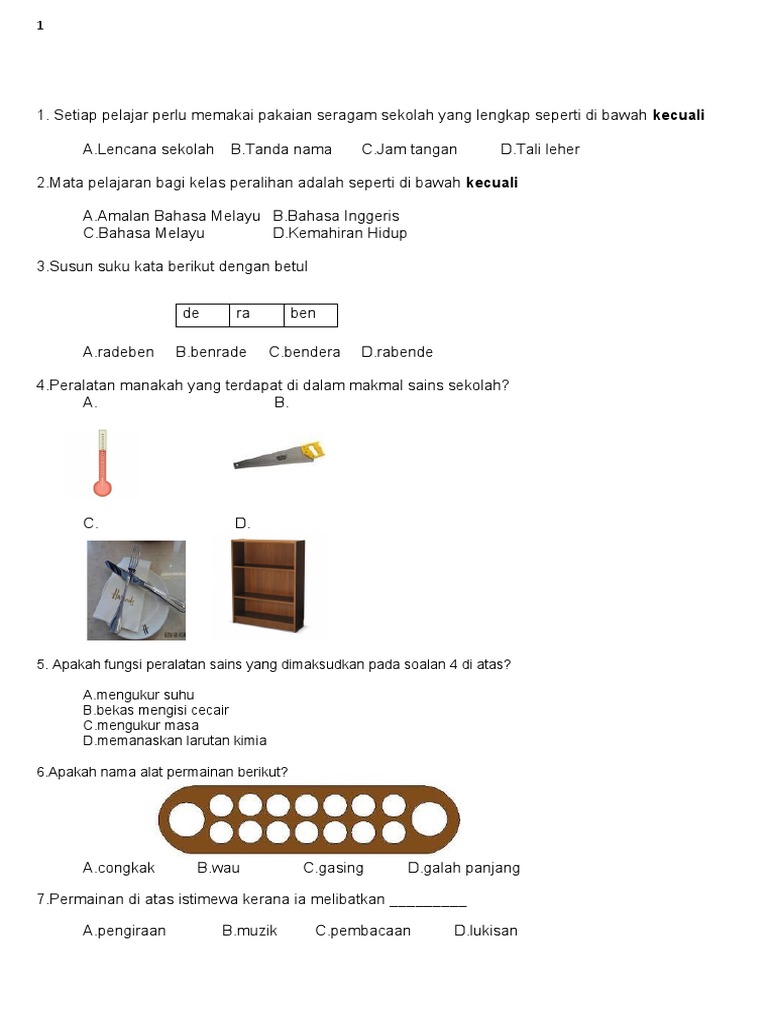 1

1. Setiap pelajar perlu memakai pakaian seragam sekolah yang lengkap seperti di bawah **kecuali**

A.Lencana sekolah B.Tanda nama C.Jam tangan D.Tali leher

2.Mata pelajaran bagi kelas peralihan adalah seperti di bawah **kecuali**

A.Amalan Bahasa Melayu B.Bahasa Inggeris
C.Bahasa Melayu D.Kemahiran Hidup

3.Susun suku kata berikut dengan betul

| de | ra | ben |
|---|---|---|

A.radeben B.benrade C.bendera D.rabende

4.Peralatan manakah yang terdapat di dalam makmal sains sekolah?
A. B.

C. D.

5. Apakah fungsi peralatan sains yang dimaksudkan pada soalan 4 di atas?

A.mengukur suhu
B.bekas mengisi cecair
C.mengukur masa
D.memanaskan larutan kimia

6.Apakah nama alat permainan berikut?

A.congkak B.wau C.gasing D.galah panjang

7.Permainan di atas istimewa kerana ia melibatkan _________

A.pengiraan B.muzik C.pembacaan D.lukisan