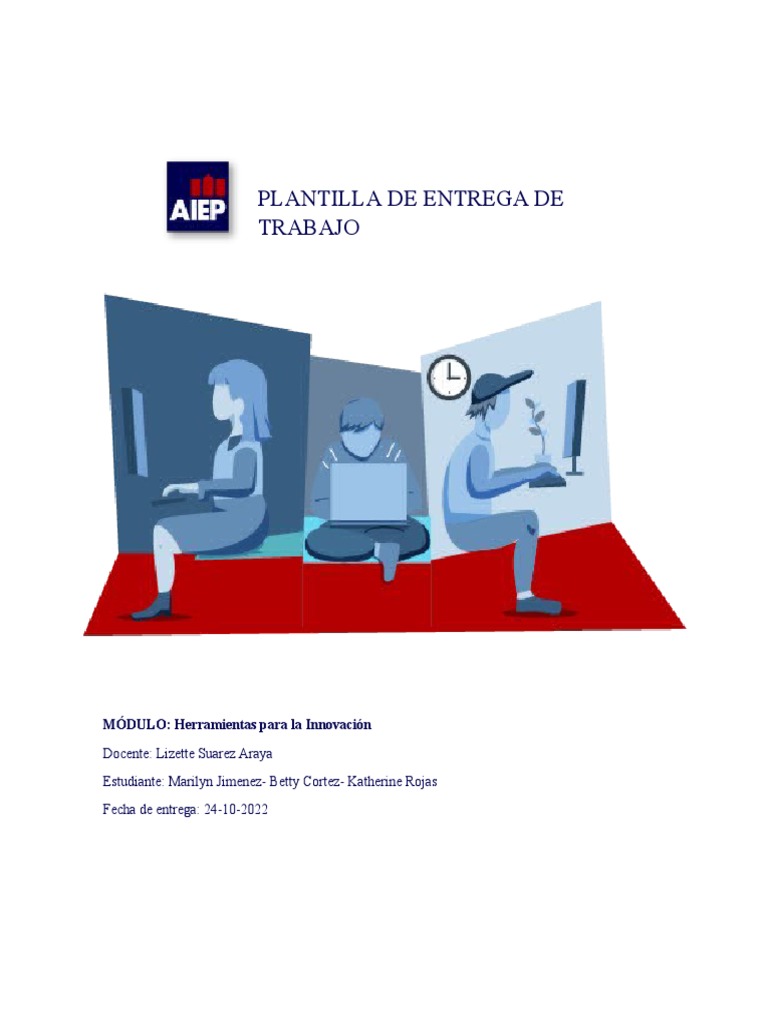 AIEP

PLANTILLA DE ENTREGA DE TRABAJO

MÓDULO: Herramientas para la Innovación

Docente: Lizette Suarez Araya

Estudiante: Marilyn Jimenez- Betty Cortez- Katherine Rojas

Fecha de entrega: 24-10-2022