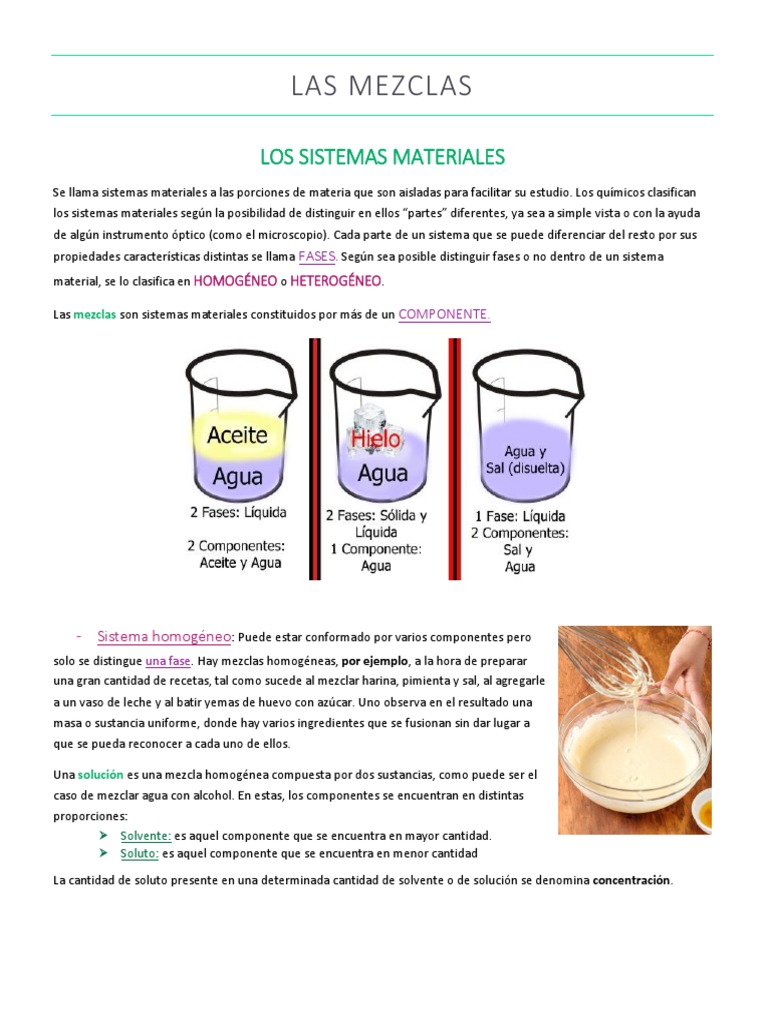 LAS MEZCLAS

LOS SISTEMAS MATERIALES

Se llama sistemas materiales a las porciones de materia que son aisladas para facilitar su estudio. Los químicos clasifican los sistemas materiales según la posibilidad de distinguir en ellos "partes" diferentes, ya sea a simple vista o con la ayuda de algún instrumento óptico (como el microscopio). Cada parte de un sistema que se puede diferenciar del resto por sus propiedades características distintas se llama FASES. Según sea posible distinguir fases o no dentro de un sistema material, se lo clasifica en HOMOGÉNEO o HETEROGÉNEO.

Las mezclas son sistemas materiales constituidos por más de un COMPONENTE.

Aceite
Agua
2 Fases: Líquida
2 Componentes: Aceite y Agua

Hielo
Agua
2 Fases: Sólida y Líquida
1 Componente: Agua

Agua y Sal (disuelta)
1 Fase: Líquida
2 Componentes: Sal y Agua

- Sistema homogéneo: Puede estar conformado por varios componentes pero solo se distingue una fase. Hay mezclas homogéneas, por ejemplo, a la hora de preparar una gran cantidad de recetas, tal como sucede al mezclar harina, pimienta y sal, al agregarle a un vaso de leche y al batir yemas de huevo con azúcar. Uno observa en el resultado una masa o sustancia uniforme, donde hay varios ingredientes que se fusionan sin dar lugar a que se pueda reconocer a cada uno de ellos.

Una solución es una mezcla homogénea compuesta por dos sustancias, como puede ser el caso de mezclar agua con alcohol. En estas, los componentes se encuentran en distintas proporciones:
➤ Solvente: es aquel componente que se encuentra en mayor cantidad.
➤ Soluto: es aquel componente que se encuentra en menor cantidad

La cantidad de soluto presente en una determinada cantidad de solvente o de solución se denomina concentración.