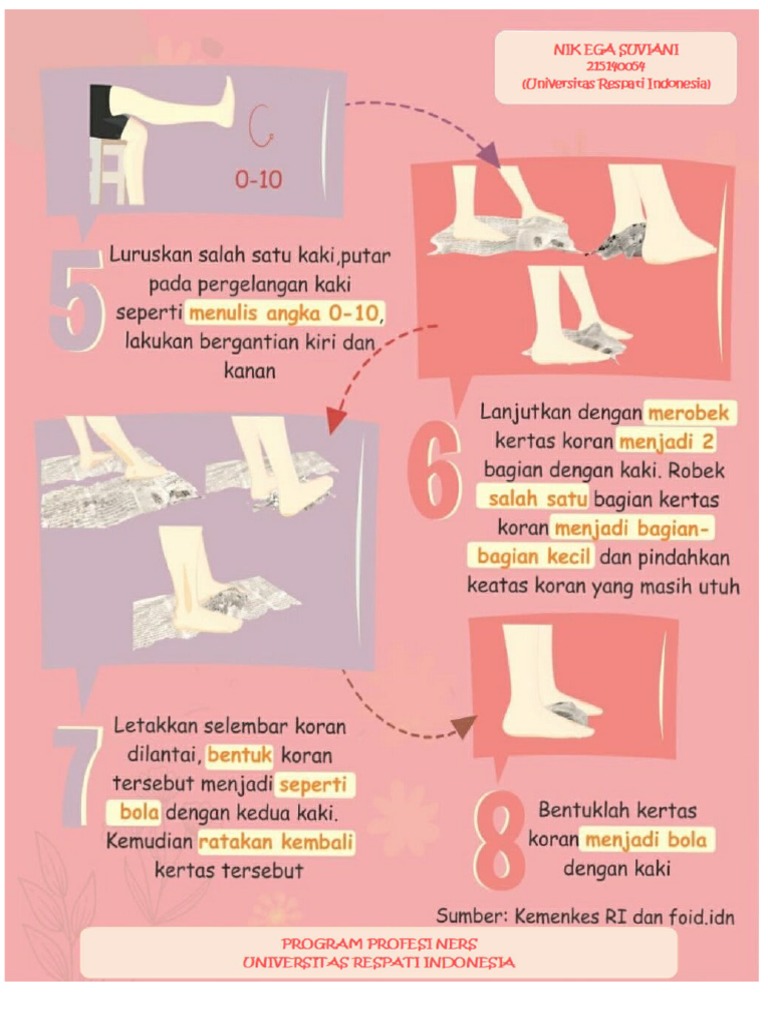 NIK EGA SUVIANI
215140054
(Universitas Respati Indonesia)

0-10

5 Luruskan salah satu kaki,putar pada pergelangan kaki seperti menulis angka 0-10, lakukan bergantian kiri dan kanan

6 Lanjutkan dengan merobek kertas koran menjadi 2 bagian dengan kaki. Robek salah satu bagian kertas koran menjadi bagian-bagian kecil dan pindahkan keatas koran yang masih utuh

7 Letakkan selembar koran dilantai, bentuk koran tersebut menjadi seperti bola dengan kedua kaki. Kemudian ratakan kembali kertas tersebut

8 Bentuklah kertas koran menjadi bola dengan kaki

Sumber: Kemenkes RI dan foid.idn

PROGRAM PROFESI NERS
UNIVERSITAS RESPATI INDONESIA