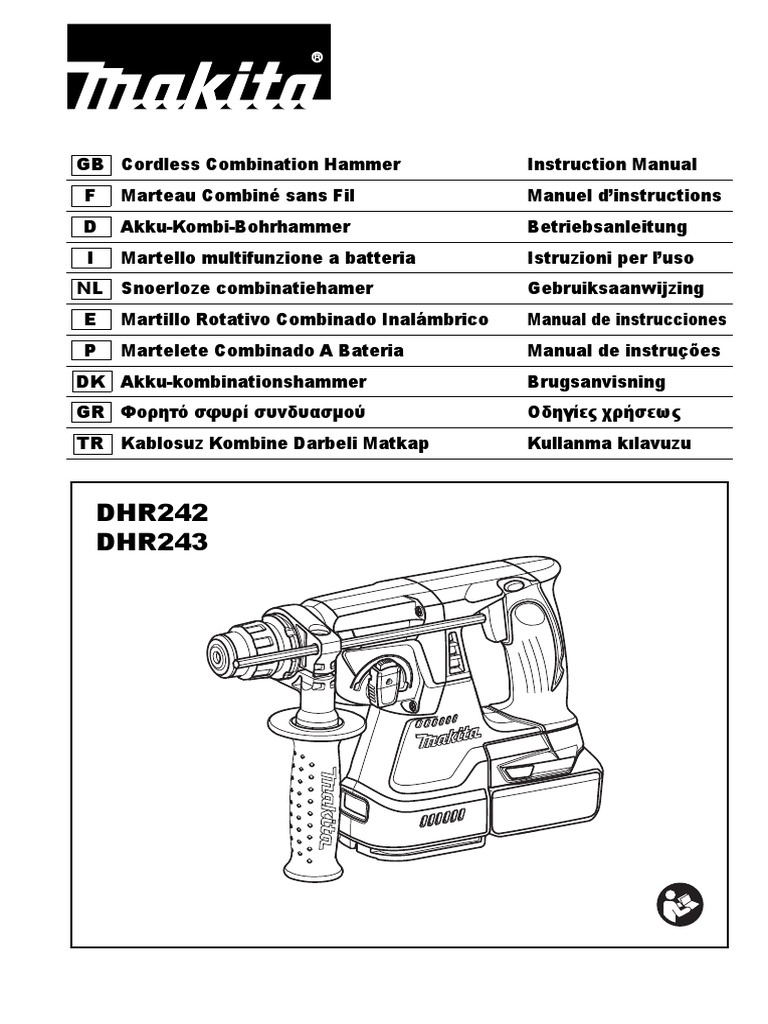 makita®

| GB | Cordless Combination Hammer | Instruction Manual |
|---|---|---|
| F | Marteau Combiné sans Fil | Manuel d'instructions |
| D | Akku-Kombi-Bohrhammer | Betriebsanleitung |
| I | Martello multifunzione a batteria | Istruzioni per l'uso |
| NL | Snoerloze combinatiehamer | Gebruiksaanwijzing |
| E | Martillo Rotativo Combinado Inalámbrico | Manual de instrucciones |
| P | Martelete Combinado A Bateria | Manual de instruções |
| DK | Akku-kombinationshammer | Brugsanvisning |
| GR | Φορητό σφυρί συνδυασμού | Οδηγίες χρήσεως |
| TR | Kablosuz Kombine Darbeli Matkap | Kullanma kılavuzu |

DHR242
DHR243

makita

makita