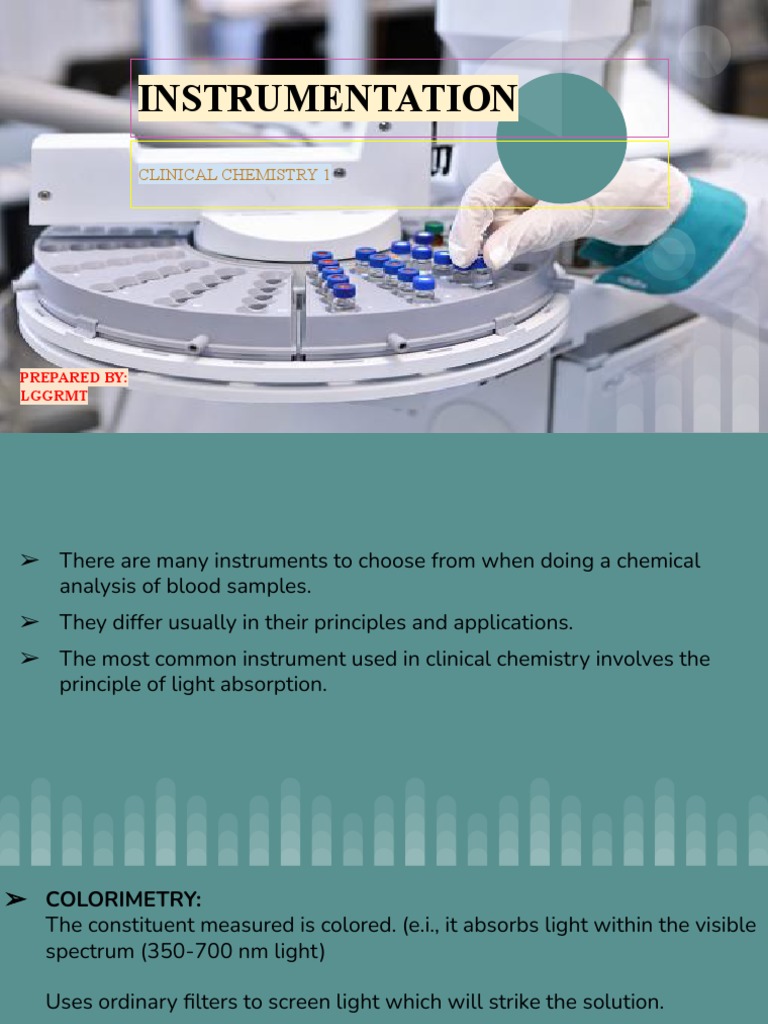 INSTRUMENTATION

CLINICAL CHEMISTRY 1

PREPARED BY:
LGGRMT

➢ There are many instruments to choose from when doing a chemical analysis of blood samples.

➢ They differ usually in their principles and applications.

➢ The most common instrument used in clinical chemistry involves the principle of light absorption.

➢ COLORIMETRY:
The constituent measured is colored. (e.i., it absorbs light within the visible spectrum (350-700 nm light)

Uses ordinary filters to screen light which will strike the solution.