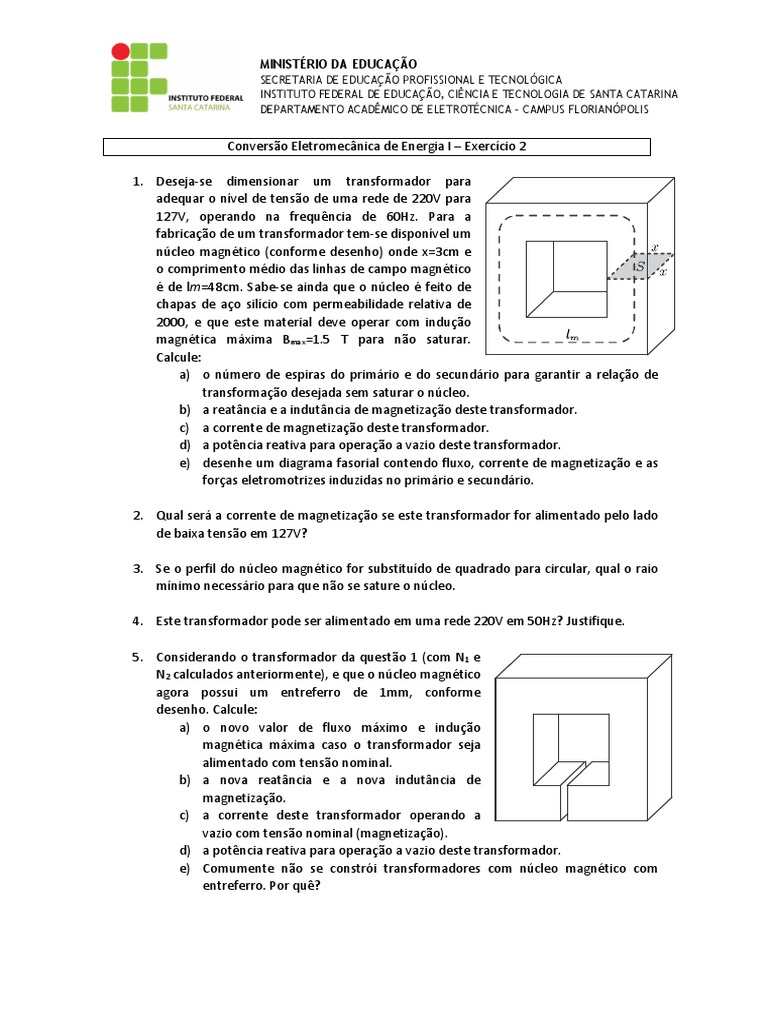 INSTITUTO FEDERAL
SANTA CATARINA

MINISTÉRIO DA EDUCAÇÃO
SECRETARIA DE EDUCAÇÃO PROFISSIONAL E TECNOLÓGICA
INSTITUTO FEDERAL DE EDUCAÇÃO, CIÊNCIA E TECNOLOGIA DE SANTA CATARINA
DEPARTAMENTO ACADÊMICO DE ELETROTÉCNICA - CAMPUS FLORIANÓPOLIS

Conversão Eletromecânica de Energia I – Exercício 2

1. Deseja-se dimensionar um transformador para adequar o nível de tensão de uma rede de 220V para 127V, operando na frequência de 60Hz. Para a fabricação de um transformador tem-se disponível um núcleo magnético (conforme desenho) onde x=3cm e o comprimento médio das linhas de campo magnético é de $l_m$=48cm. Sabe-se ainda que o núcleo é feito de chapas de aço silício com permeabilidade relativa de 2000, e que este material deve operar com indução magnética máxima $B_{max}$=1.5 T para não saturar. Calcule:

$x$
$S$
$x$
$l_m$

a) o número de espiras do primário e do secundário para garantir a relação de transformação desejada sem saturar o núcleo.
b) a reatância e a indutância de magnetização deste transformador.
c) a corrente de magnetização deste transformador.
d) a potência reativa para operação a vazio deste transformador.
e) desenhe um diagrama fasorial contendo fluxo, corrente de magnetização e as forças eletromotrizes induzidas no primário e secundário.

2. Qual será a corrente de magnetização se este transformador for alimentado pelo lado de baixa tensão em 127V?

3. Se o perfil do núcleo magnético for substituído de quadrado para circular, qual o raio mínimo necessário para que não se sature o núcleo.

4. Este transformador pode ser alimentado em uma rede 220V em 50Hz? Justifique.

5. Considerando o transformador da questão 1 (com $N_1$ e $N_2$ calculados anteriormente), e que o núcleo magnético agora possui um entreferro de 1mm, conforme desenho. Calcule:
a) o novo valor de fluxo máximo e indução magnética máxima caso o transformador seja alimentado com tensão nominal.
b) a nova reatância e a nova indutância de magnetização.
c) a corrente deste transformador operando a vazio com tensão nominal (magnetização).
d) a potência reativa para operação a vazio deste transformador.
e) Comumente não se constrói transformadores com núcleo magnético com entreferro. Por quê?