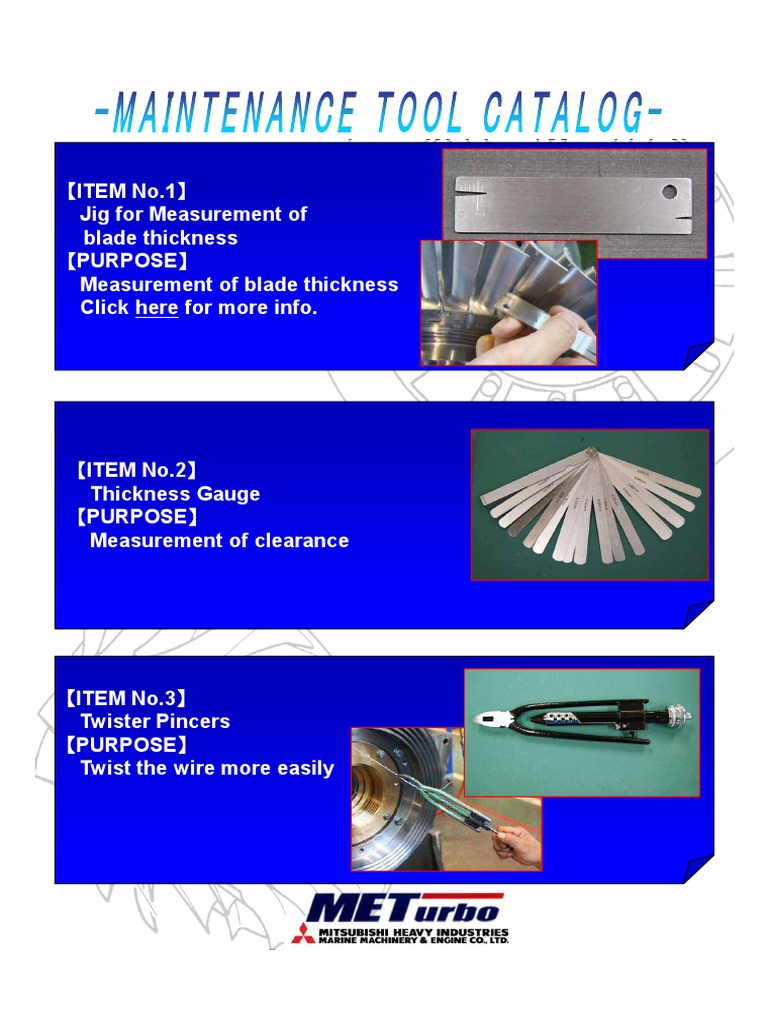 -MAINTENANCE TOOL CATALOG-

【ITEM No.1】
Jig for Measurement of blade thickness
【PURPOSE】
Measurement of blade thickness
Click here for more info.

【ITEM No.2】
Thickness Gauge
【PURPOSE】
Measurement of clearance

【ITEM No.3】
Twister Pincers
【PURPOSE】
Twist the wire more easily

METurbo
MITSUBISHI HEAVY INDUSTRIES
MARINE MACHINERY & ENGINE CO., LTD.