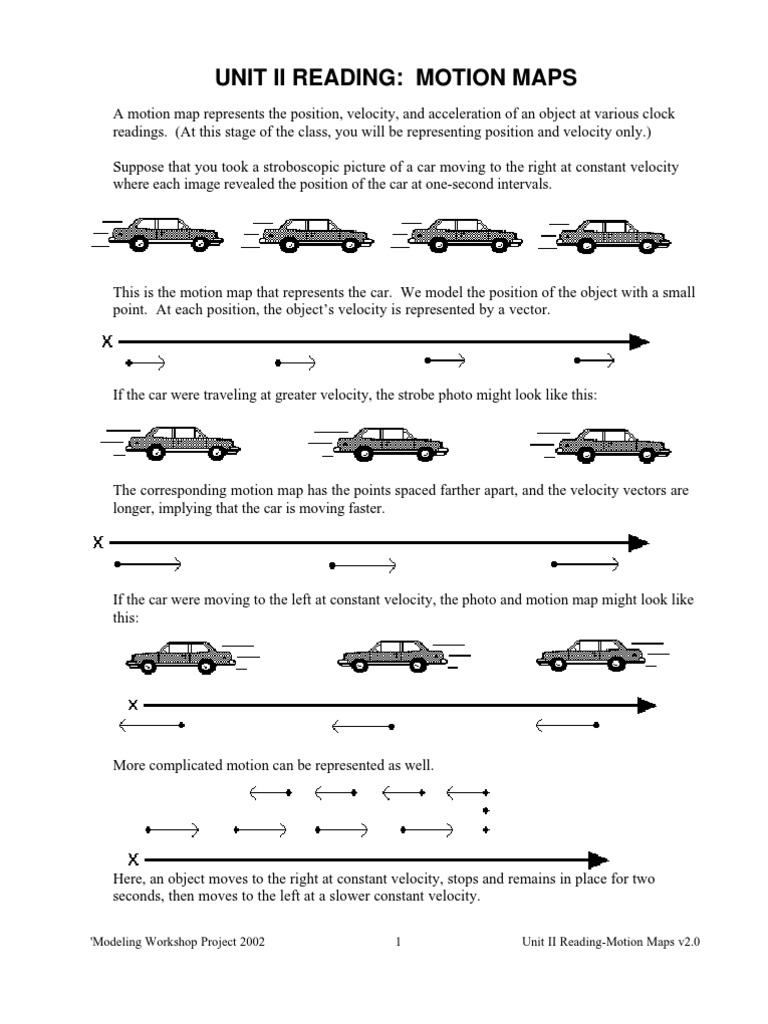 UNIT II READING: MOTION MAPS

A motion map represents the position, velocity, and acceleration of an object at various clock readings. (At this stage of the class, you will be representing position and velocity only.)

Suppose that you took a stroboscopic picture of a car moving to the right at constant velocity where each image revealed the position of the car at one-second intervals.

This is the motion map that represents the car. We model the position of the object with a small point. At each position, the object's velocity is represented by a vector.

X

If the car were traveling at greater velocity, the strobe photo might look like this:

The corresponding motion map has the points spaced farther apart, and the velocity vectors are longer, implying that the car is moving faster.

X

If the car were moving to the left at constant velocity, the photo and motion map might look like this:

X

More complicated motion can be represented as well.

X

Here, an object moves to the right at constant velocity, stops and remains in place for two seconds, then moves to the left at a slower constant velocity.

'Modeling Workshop Project 2002 1 Unit II Reading-Motion Maps v2.0