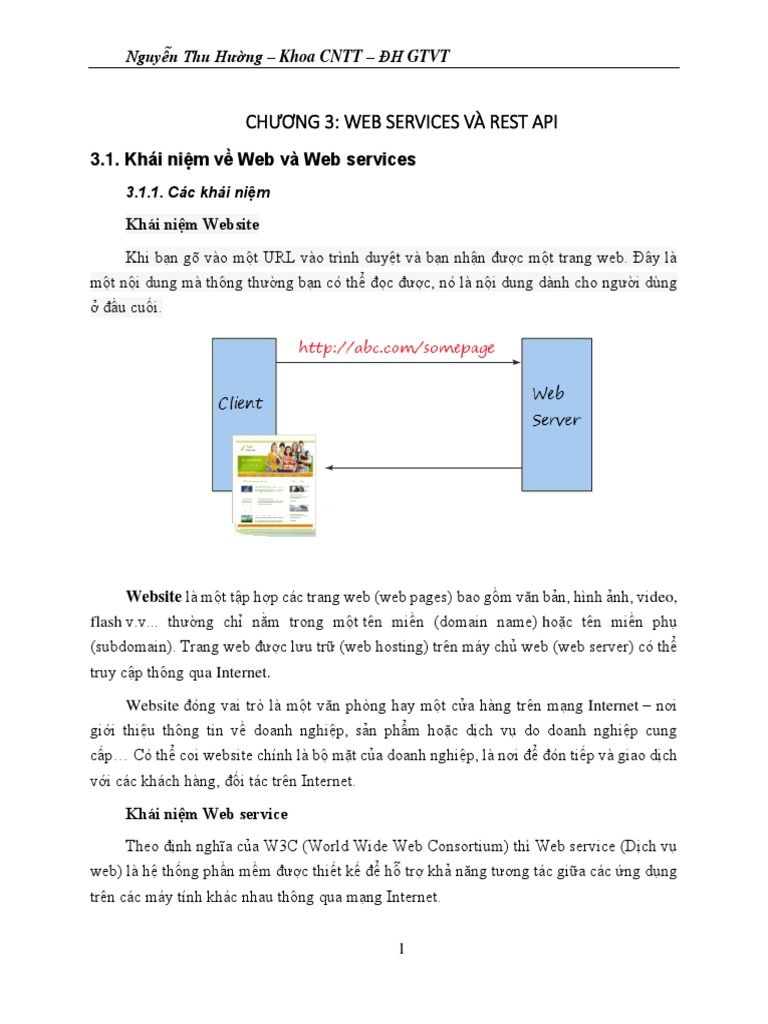 Nguyễn Thu Hường – Khoa CNTT – ĐH GTVT

CHƯƠNG 3: WEB SERVICES VÀ REST API

3.1. Khái niệm về Web và Web services

3.1.1. Các khái niệm

Khái niệm Website

Khi bạn gõ vào một URL vào trình duyệt và bạn nhận được một trang web. Đây là một nội dung mà thông thường bạn có thể đọc được, nó là nội dung dành cho người dùng ở đầu cuối.

http://abc.com/somepage

Client

Web Server

Website là một tập hợp các trang web (web pages) bao gồm văn bản, hình ảnh, video, flash v.v... thường chỉ nằm trong một tên miền (domain name) hoặc tên miền phụ (subdomain). Trang web được lưu trữ (web hosting) trên máy chủ web (web server) có thể truy cập thông qua Internet.

Website đóng vai trò là một văn phòng hay một cửa hàng trên mạng Internet – nơi giới thiệu thông tin về doanh nghiệp, sản phẩm hoặc dịch vụ do doanh nghiệp cung cấp… Có thể coi website chính là bộ mặt của doanh nghiệp, là nơi để đón tiếp và giao dịch với các khách hàng, đối tác trên Internet.

Khái niệm Web service

Theo định nghĩa của W3C (World Wide Web Consortium) thì Web service (Dịch vụ web) là hệ thống phần mềm được thiết kế để hỗ trợ khả năng tương tác giữa các ứng dụng trên các máy tính khác nhau thông qua mạng Internet.

1