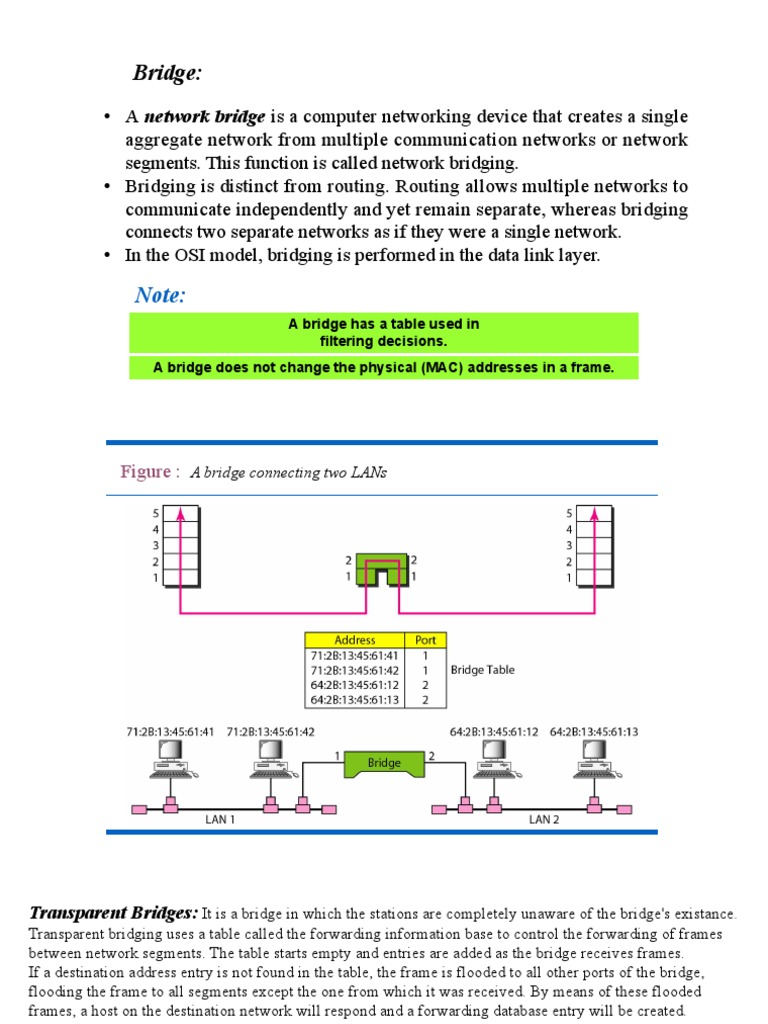 Bridge:

• A network bridge is a computer networking device that creates a single aggregate network from multiple communication networks or network segments. This function is called network bridging.
• Bridging is distinct from routing. Routing allows multiple networks to communicate independently and yet remain separate, whereas bridging connects two separate networks as if they were a single network.
• In the OSI model, bridging is performed in the data link layer.

Note:

A bridge has a table used in filtering decisions.

A bridge does not change the physical (MAC) addresses in a frame.

Figure : A bridge connecting two LANs

5
4
3
2
1

2
1

2
1

5
4
3
2
1

| Address | Port |
|---|---|
| 71:2B:13:45:61:41 | 1 |
| 71:2B:13:45:61:42 | 1 |
| 64:2B:13:45:61:12 | 2 |
| 64:2B:13:45:61:13 | 2 |

Bridge Table

71:2B:13:45:61:41 71:2B:13:45:61:42 64:2B:13:45:61:12 64:2B:13:45:61:13

1 Bridge 2

LAN 1 LAN 2

Transparent Bridges: It is a bridge in which the stations are completely unaware of the bridge's existance. Transparent bridging uses a table called the forwarding information base to control the forwarding of frames between network segments. The table starts empty and entries are added as the bridge receives frames.
If a destination address entry is not found in the table, the frame is flooded to all other ports of the bridge, flooding the frame to all segments except the one from which it was received. By means of these flooded frames, a host on the destination network will respond and a forwarding database entry will be created.