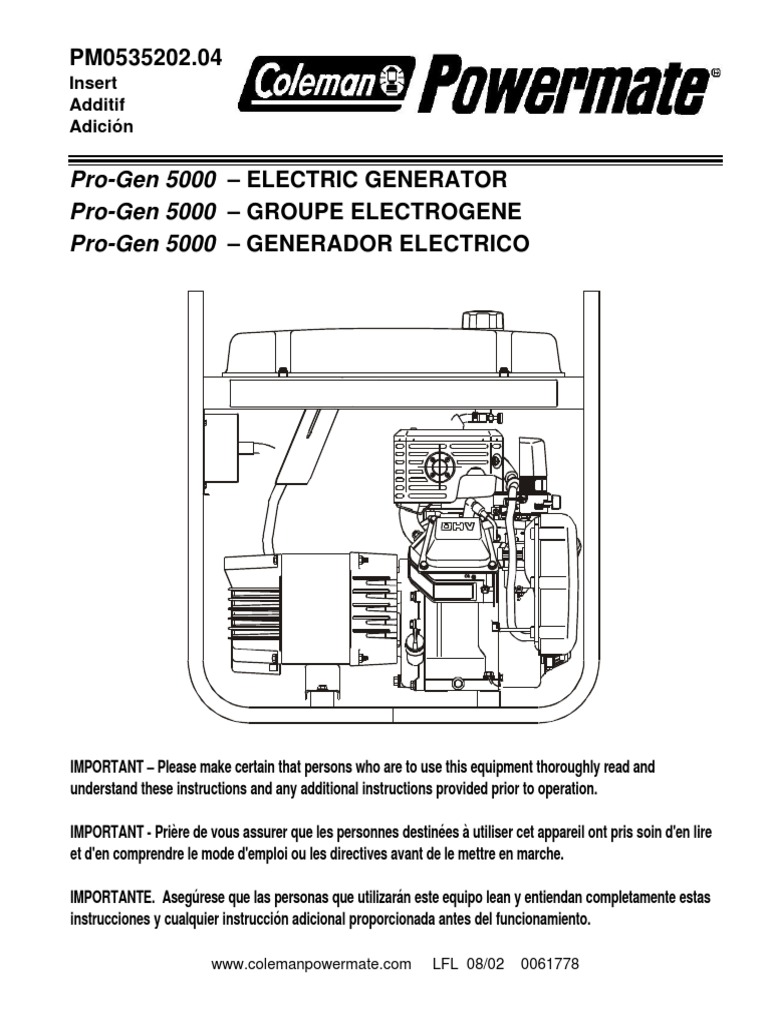 PM0535202.04
Insert
Additif
Adición

Coleman Powermate

Pro-Gen 5000 – ELECTRIC GENERATOR
Pro-Gen 5000 – GROUPE ELECTROGENE
Pro-Gen 5000 – GENERADOR ELECTRICO

OHV

IMPORTANT – Please make certain that persons who are to use this equipment thoroughly read and understand these instructions and any additional instructions provided prior to operation.

IMPORTANT - Prière de vous assurer que les personnes destinées à utiliser cet appareil ont pris soin d'en lire et d'en comprendre le mode d'emploi ou les directives avant de le mettre en marche.

IMPORTANTE. Asegúrese que las personas que utilizarán este equipo lean y entiendan completamente estas instrucciones y cualquier instrucción adicional proporcionada antes del funcionamiento.

www.colemanpowermate.com LFL 08/02 0061778