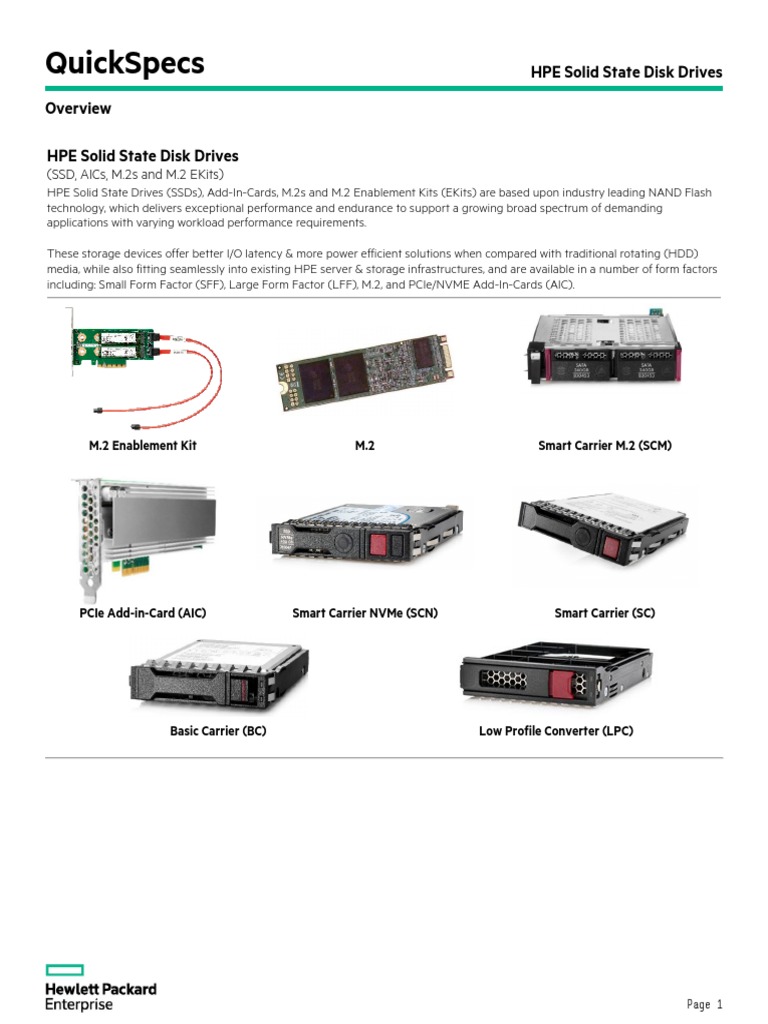 QuickSpecs

HPE Solid State Disk Drives

Overview

HPE Solid State Disk Drives

(SSD, AICs, M.2s and M.2 EKits)

HPE Solid State Drives (SSDs), Add-In-Cards, M.2s and M.2 Enablement Kits (EKits) are based upon industry leading NAND Flash technology, which delivers exceptional performance and endurance to support a growing broad spectrum of demanding applications with varying workload performance requirements.

These storage devices offer better I/O latency & more power efficient solutions when compared with traditional rotating (HDD) media, while also fitting seamlessly into existing HPE server & storage infrastructures, and are available in a number of form factors including: Small Form Factor (SFF), Large Form Factor (LFF), M.2, and PCIe/NVME Add-In-Cards (AIC).

M.2 Enablement Kit

M.2

Smart Carrier M.2 (SCM)

PCIe Add-in-Card (AIC)

Smart Carrier NVMe (SCN)

Smart Carrier (SC)

Basic Carrier (BC)

Low Profile Converter (LPC)

Hewlett Packard Enterprise

Page 1