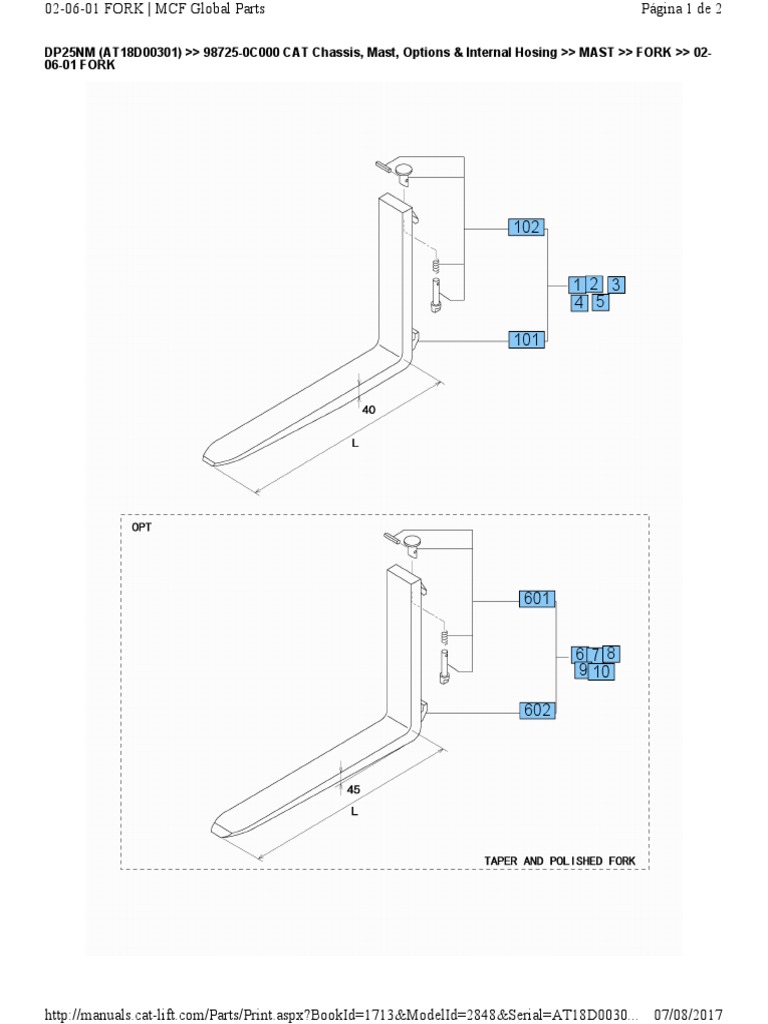 02-06-01 FORK | MCF Global Parts

Página 1 de 2

DP25NM (AT18D00301) >> 98725-0C000 CAT Chassis, Mast, Options & Internal Hosing >> MAST >> FORK >> 02-06-01 FORK

102

1 2 3
4 5

101

40

L

OPT

601

6 7 8
9 10

602

45

L

TAPER AND POLISHED FORK

http://manuals.cat-lift.com/Parts/Print.aspx?BookId=1713&ModelId=2848&Serial=AT18D0030...

07/08/2017