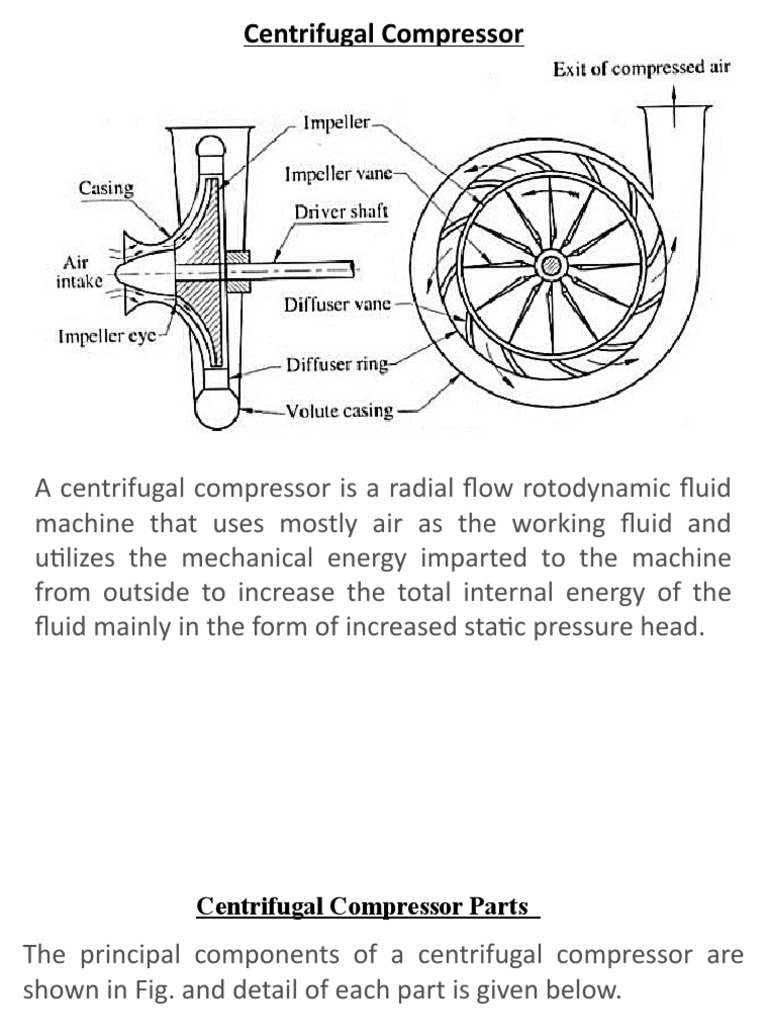 Centrifugal Compressor

Exit of compressed air

Impeller

Impeller vane

Driver shaft

Casing

Air intake

Diffuser vane

Impeller eye

Diffuser ring

Volute casing

A centrifugal compressor is a radial flow rotodynamic fluid machine that uses mostly air as the working fluid and utilizes the mechanical energy imparted to the machine from outside to increase the total internal energy of the fluid mainly in the form of increased static pressure head.

Centrifugal Compressor Parts

The principal components of a centrifugal compressor are shown in Fig. and detail of each part is given below.