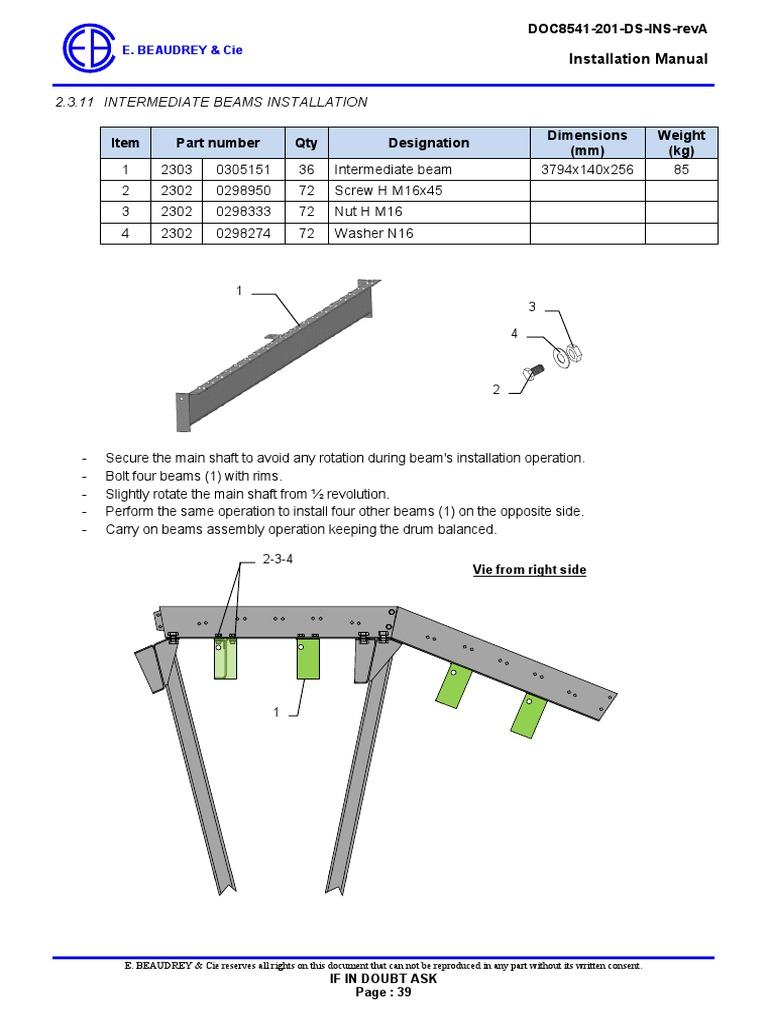 E. BEAUDREY & Cie

DOC8541-201-DS-INS-revA

Installation Manual

2.3.11 INTERMEDIATE BEAMS INSTALLATION

| Item | Part number | | Qty | Designation | Dimensions (mm) | Weight (kg) |
|---|---|---|---|---|---|---|
| 1 | 2303 | 0305151 | 36 | Intermediate beam | 3794x140x256 | 85 |
| 2 | 2302 | 0298950 | 72 | Screw H M16x45 | | |
| 3 | 2302 | 0298333 | 72 | Nut H M16 | | |
| 4 | 2302 | 0298274 | 72 | Washer N16 | | |

1

3

4

2

- Secure the main shaft to avoid any rotation during beam's installation operation.
- Bolt four beams (1) with rims.
- Slightly rotate the main shaft from ½ revolution.
- Perform the same operation to install four other beams (1) on the opposite side.
- Carry on beams assembly operation keeping the drum balanced.

2-3-4

Vie from right side

1

E. BEAUDREY & Cie reserves all rights on this document that can not be reproduced in any part without its written consent.
IF IN DOUBT ASK
Page : 39