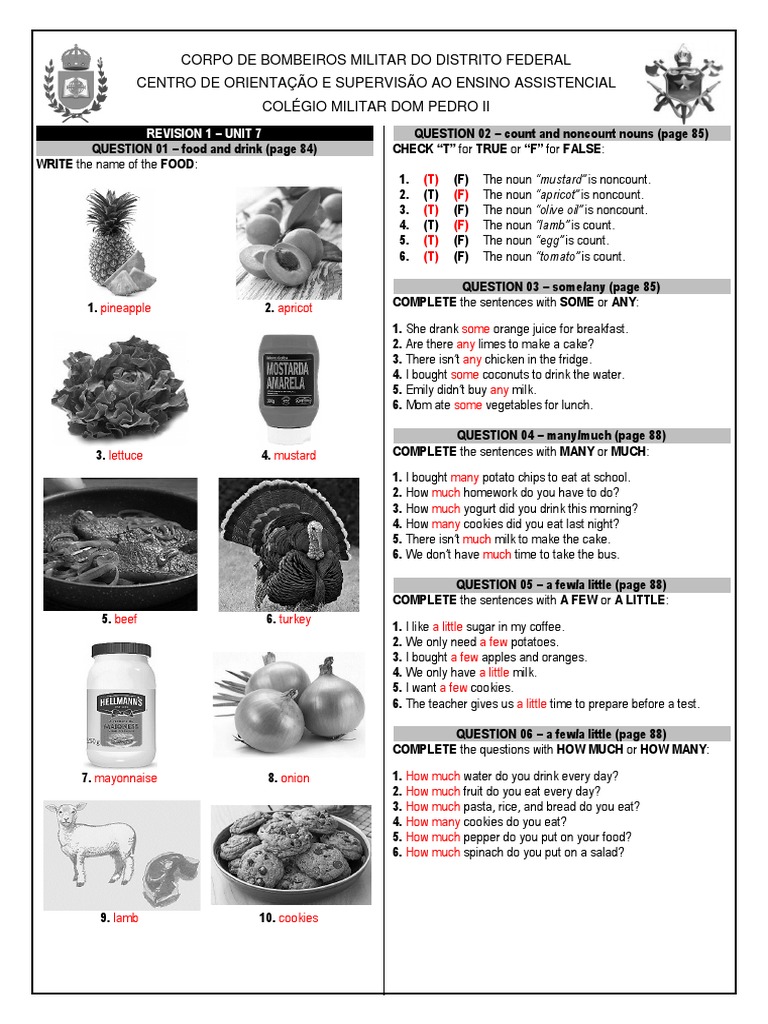 CORPO DE BOMBEIROS MILITAR DO DISTRITO FEDERAL
CENTRO DE ORIENTAÇÃO E SUPERVISÃO AO ENSINO ASSISTENCIAL
COLÉGIO MILITAR DOM PEDRO II

REVISION 1 – UNIT 7
QUESTION 01 – food and drink (page 84)
WRITE the name of the FOOD:

1. pineapple
2. apricot
MOSTARDA AMARELA
3. lettuce
4. mustard
5. beef
6. turkey
HELLMANN'S
7. mayonnaise
8. onion
9. lamb
10. cookies

QUESTION 02 – count and noncount nouns (page 85)
CHECK "T" for TRUE or "F" for FALSE:

1. (T) (F) The noun "mustard" is noncount.
2. (T) (F) The noun "apricot" is noncount.
3. (T) (F) The noun "olive oil" is noncount.
4. (T) (F) The noun "lamb" is count.
5. (T) (F) The noun "egg" is count.
6. (T) (F) The noun "tomato" is count.

QUESTION 03 – some/any (page 85)
COMPLETE the sentences with SOME or ANY:

1. She drank some orange juice for breakfast.
2. Are there any limes to make a cake?
3. There isn't any chicken in the fridge.
4. I bought some coconuts to drink the water.
5. Emily didn't buy any milk.
6. Mom ate some vegetables for lunch.

QUESTION 04 – many/much (page 88)
COMPLETE the sentences with MANY or MUCH:

1. I bought many potato chips to eat at school.
2. How much homework do you have to do?
3. How much yogurt did you drink this morning?
4. How many cookies did you eat last night?
5. There isn't much milk to make the cake.
6. We don't have much time to take the bus.

QUESTION 05 – a few/a little (page 88)
COMPLETE the sentences with A FEW or A LITTLE:

1. I like a little sugar in my coffee.
2. We only need a few potatoes.
3. I bought a few apples and oranges.
4. We only have a little milk.
5. I want a few cookies.
6. The teacher gives us a little time to prepare before a test.

QUESTION 06 – a few/a little (page 88)
COMPLETE the questions with HOW MUCH or HOW MANY:

1. How much water do you drink every day?
2. How much fruit do you eat every day?
3. How much pasta, rice, and bread do you eat?
4. How many cookies do you eat?
5. How much pepper do you put on your food?
6. How much spinach do you put on a salad?