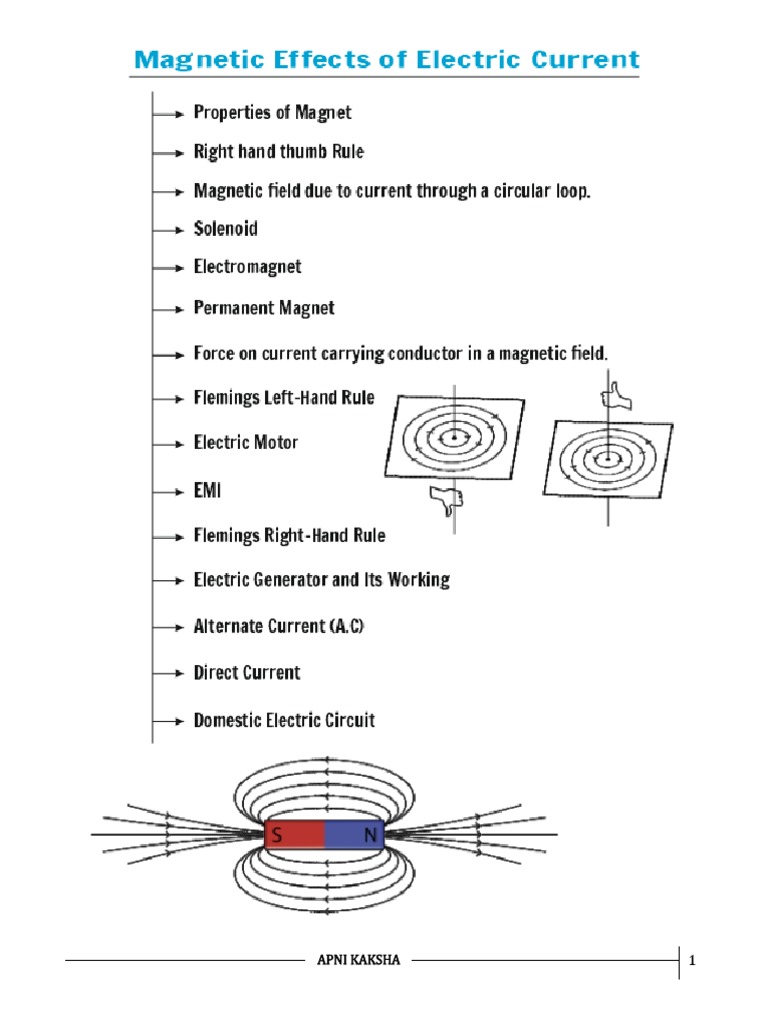 Magnetic Effects of Electric Current

Properties of Magnet

Right hand thumb Rule

Magnetic field due to current through a circular loop.

Solenoid

Electromagnet

Permanent Magnet

Force on current carrying conductor in a magnetic field.

Flemings Left-Hand Rule

Electric Motor

EMI

Flemings Right-Hand Rule

Electric Generator and Its Working

Alternate Current (A.C)

Direct Current

Domestic Electric Circuit

S N

APNI KAKSHA

1