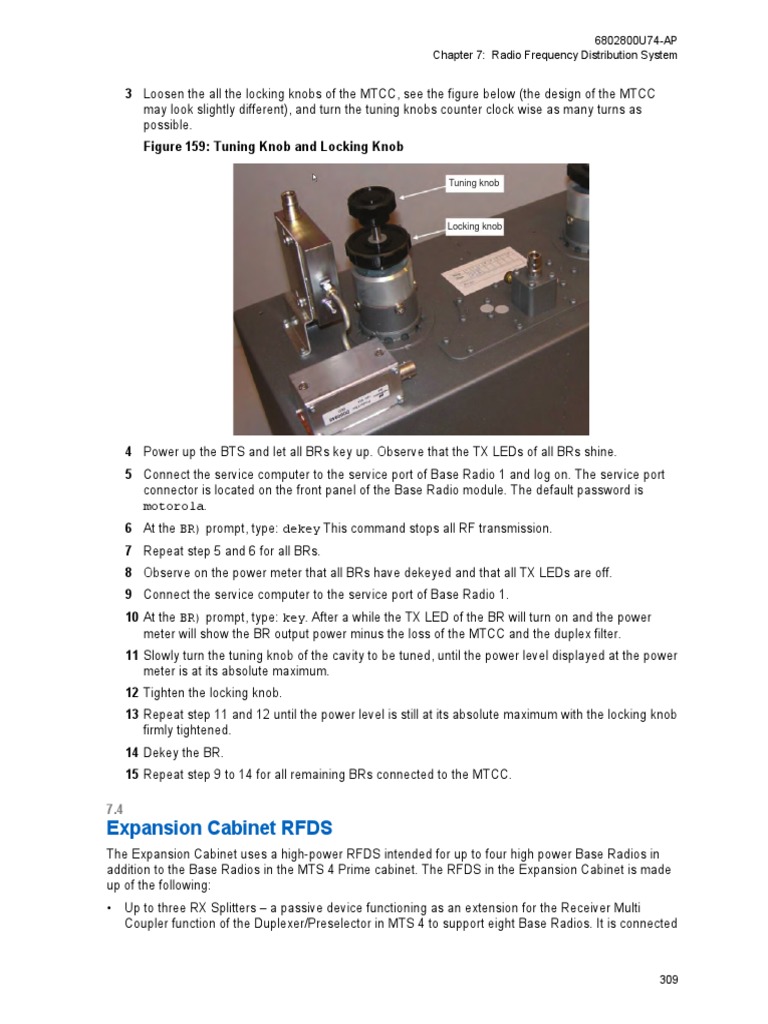 6802800U74-AP
Chapter 7: Radio Frequency Distribution System

3 Loosen the all the locking knobs of the MTCC, see the figure below (the design of the MTCC may look slightly different), and turn the tuning knobs counter clock wise as many turns as possible.

Figure 159: Tuning Knob and Locking Knob

Tuning knob

Locking knob

4 Power up the BTS and let all BRs key up. Observe that the TX LEDs of all BRs shine.

5 Connect the service computer to the service port of Base Radio 1 and log on. The service port connector is located on the front panel of the Base Radio module. The default password is motorola.

6 At the BR) prompt, type: dekey This command stops all RF transmission.

7 Repeat step 5 and 6 for all BRs.

8 Observe on the power meter that all BRs have dekeyed and that all TX LEDs are off.

9 Connect the service computer to the service port of Base Radio 1.

10 At the BR) prompt, type: key. After a while the TX LED of the BR will turn on and the power meter will show the BR output power minus the loss of the MTCC and the duplex filter.

11 Slowly turn the tuning knob of the cavity to be tuned, until the power level displayed at the power meter is at its absolute maximum.

12 Tighten the locking knob.

13 Repeat step 11 and 12 until the power level is still at its absolute maximum with the locking knob firmly tightened.

14 Dekey the BR.

15 Repeat step 9 to 14 for all remaining BRs connected to the MTCC.

7.4
Expansion Cabinet RFDS

The Expansion Cabinet uses a high-power RFDS intended for up to four high power Base Radios in addition to the Base Radios in the MTS 4 Prime cabinet. The RFDS in the Expansion Cabinet is made up of the following:

• Up to three RX Splitters – a passive device functioning as an extension for the Receiver Multi Coupler function of the Duplexer/Preselector in MTS 4 to support eight Base Radios. It is connected

309