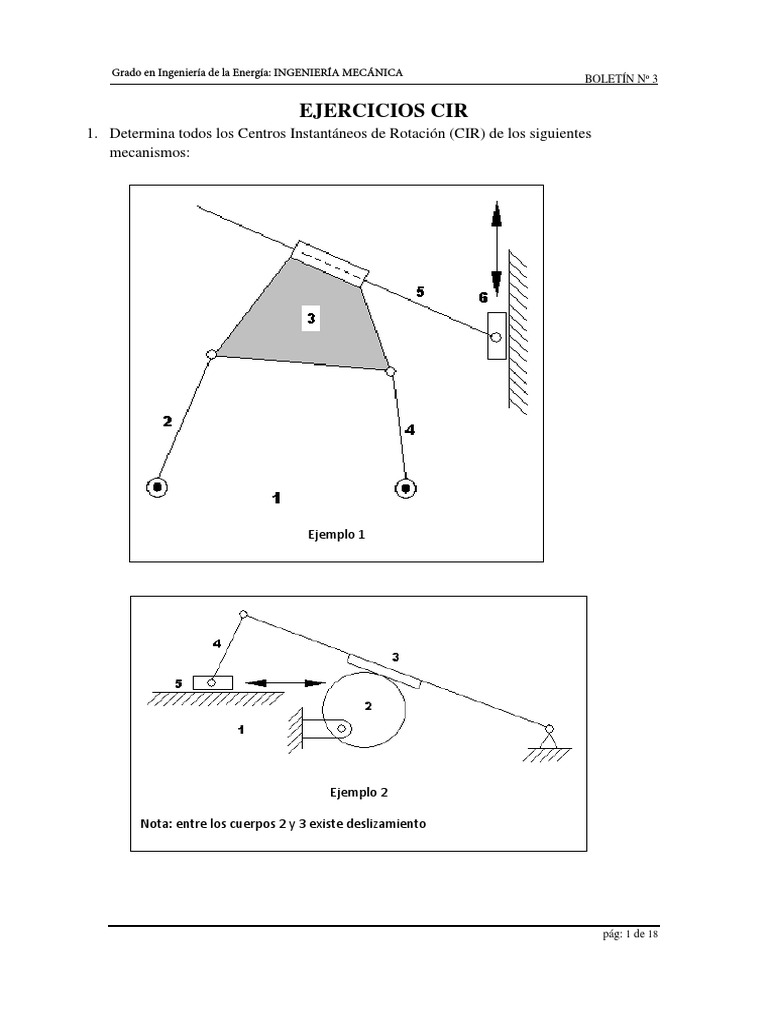 Grado en Ingeniería de la Energía: INGENIERÍA MECÁNICA

BOLETÍN Nº 3

EJERCICIOS CIR

1. Determina todos los Centros Instantáneos de Rotación (CIR) de los siguientes mecanismos:

5
6
3
2
4
1
Ejemplo 1

4
3
5
2
1
Ejemplo 2
Nota: entre los cuerpos 2 y 3 existe deslizamiento

pág: 1 de 18