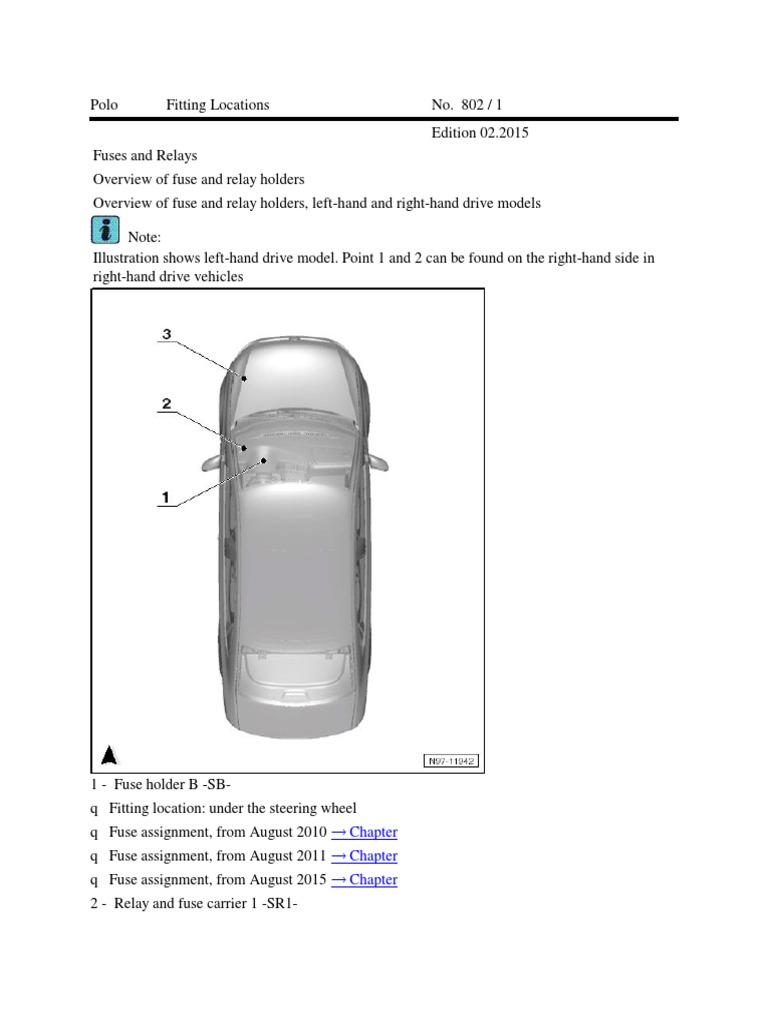 Polo Fitting Locations No. 802 / 1

Edition 02.2015

Fuses and Relays

Overview of fuse and relay holders

Overview of fuse and relay holders, left-hand and right-hand drive models

Note:

Illustration shows left-hand drive model. Point 1 and 2 can be found on the right-hand side in right-hand drive vehicles

3

2

1

N97-11942

1 - Fuse holder B -SB-

q Fitting location: under the steering wheel

q Fuse assignment, from August 2010 → Chapter

q Fuse assignment, from August 2011 → Chapter

q Fuse assignment, from August 2015 → Chapter

2 - Relay and fuse carrier 1 -SR1-