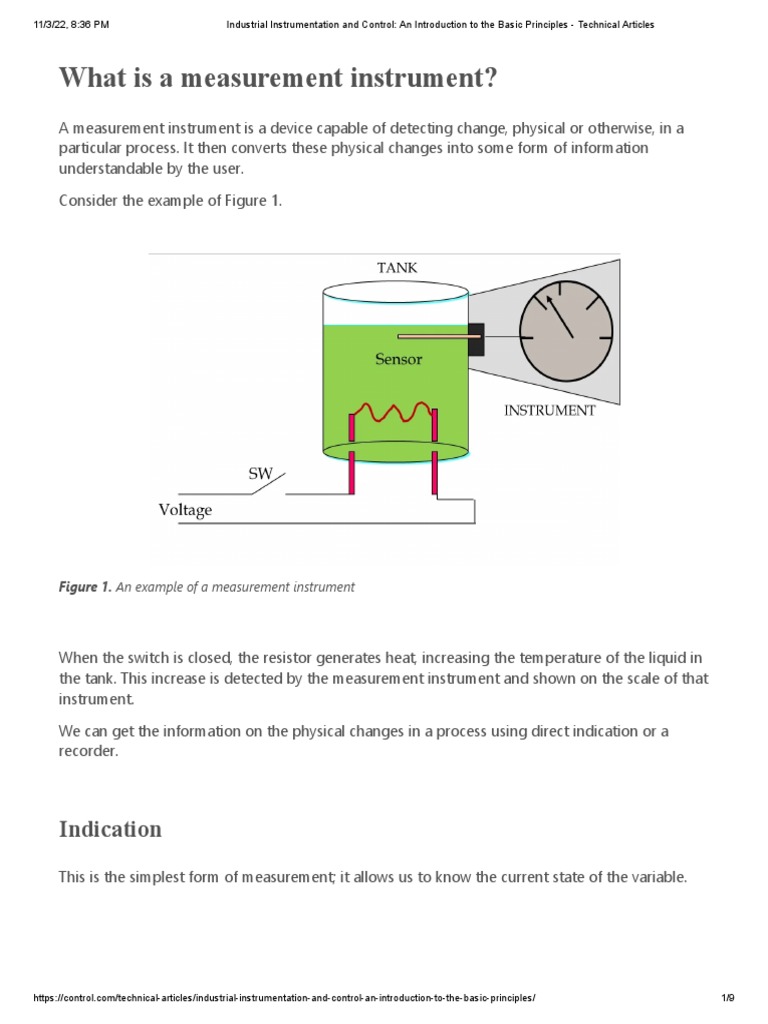 11/3/22, 8:36 PM

Industrial Instrumentation and Control: An Introduction to the Basic Principles - Technical Articles

What is a measurement instrument?

A measurement instrument is a device capable of detecting change, physical or otherwise, in a particular process. It then converts these physical changes into some form of information understandable by the user.

Consider the example of Figure 1.

TANK

Sensor

INSTRUMENT

SW

Voltage

Figure 1. An example of a measurement instrument

When the switch is closed, the resistor generates heat, increasing the temperature of the liquid in the tank. This increase is detected by the measurement instrument and shown on the scale of that instrument.

We can get the information on the physical changes in a process using direct indication or a recorder.

Indication

This is the simplest form of measurement; it allows us to know the current state of the variable.

https://control.com/technical-articles/industrial-instrumentation-and-control-an-introduction-to-the-basic-principles/

1/9