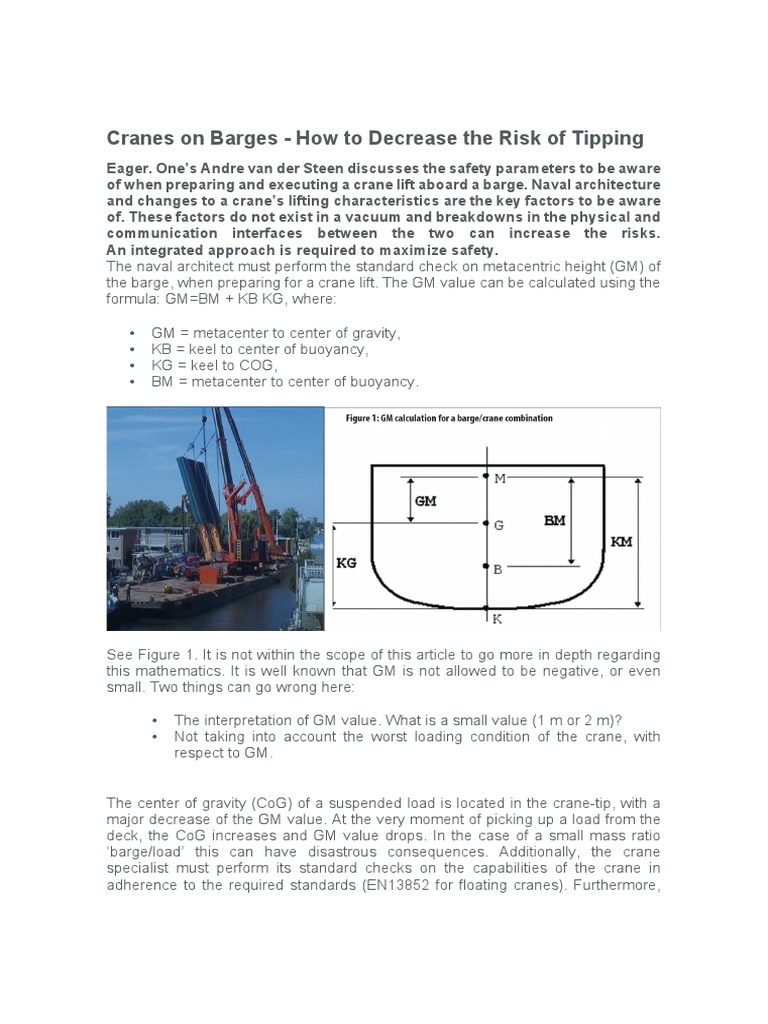 Cranes on Barges - How to Decrease the Risk of Tipping

Eager. One's Andre van der Steen discusses the safety parameters to be aware of when preparing and executing a crane lift aboard a barge. Naval architecture and changes to a crane's lifting characteristics are the key factors to be aware of. These factors do not exist in a vacuum and breakdowns in the physical and communication interfaces between the two can increase the risks. An integrated approach is required to maximize safety.
The naval architect must perform the standard check on metacentric height (GM) of the barge, when preparing for a crane lift. The GM value can be calculated using the formula: GM=BM + KB KG, where:

• GM = metacenter to center of gravity,
• KB = keel to center of buoyancy,
• KG = keel to COG,
• BM = metacenter to center of buoyancy.

Figure 1: GM calculation for a barge/crane combination

M
GM
G
BM
KM
KG
B
K

See Figure 1. It is not within the scope of this article to go more in depth regarding this mathematics. It is well known that GM is not allowed to be negative, or even small. Two things can go wrong here:

• The interpretation of GM value. What is a small value (1 m or 2 m)?
• Not taking into account the worst loading condition of the crane, with respect to GM.

The center of gravity (CoG) of a suspended load is located in the crane-tip, with a major decrease of the GM value. At the very moment of picking up a load from the deck, the CoG increases and GM value drops. In the case of a small mass ratio 'barge/load' this can have disastrous consequences. Additionally, the crane specialist must perform its standard checks on the capabilities of the crane in adherence to the required standards (EN13852 for floating cranes). Furthermore,