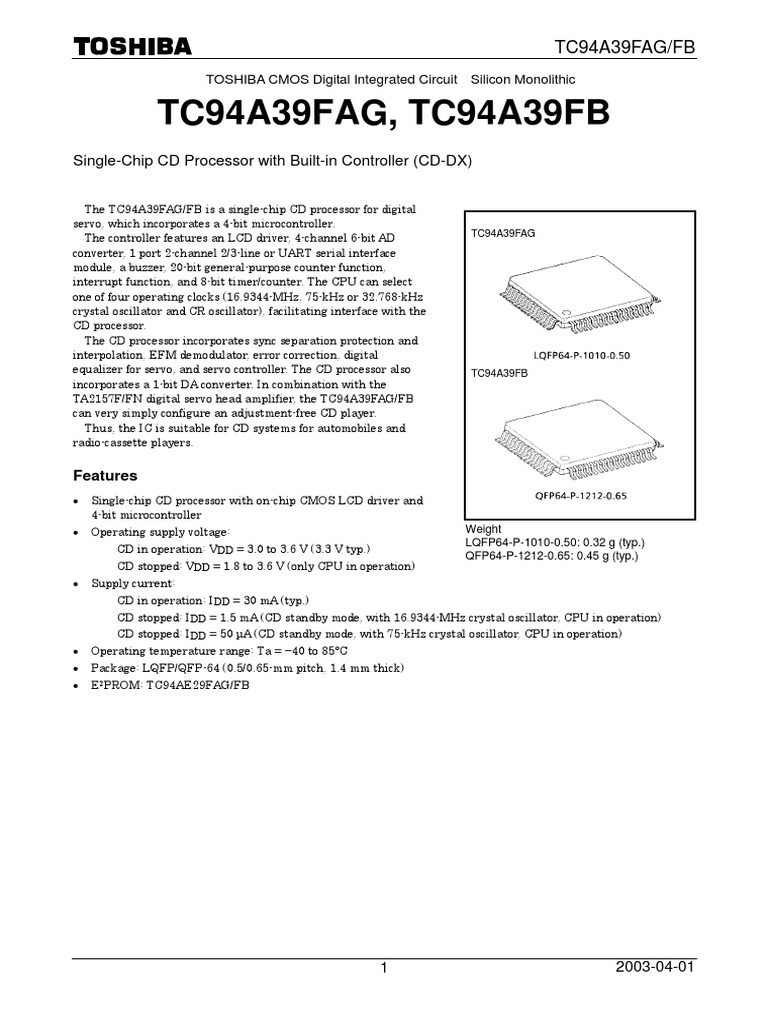 TOSHIBA

TC94A39FAG/FB

TOSHIBA CMOS Digital Integrated Circuit Silicon Monolithic

TC94A39FAG, TC94A39FB

Single-Chip CD Processor with Built-in Controller (CD-DX)

The TC94A39FAG/FB is a single-chip CD processor for digital servo, which incorporates a 4-bit microcontroller.

The controller features an LCD driver, 4-channel 6-bit AD converter, 1 port 2-channel 2/3-line or UART serial interface module, a buzzer, 20-bit general-purpose counter function, interrupt function, and 8-bit timer/counter. The CPU can select one of four operating clocks (16.9344-MHz, 75-kHz or 32.768-kHz crystal oscillator and CR oscillator), facilitating interface with the CD processor.

The CD processor incorporates sync separation protection and interpolation, EFM demodulator, error correction, digital equalizer for servo, and servo controller. The CD processor also incorporates a 1-bit DA converter. In combination with the TA2157F/FN digital servo head amplifier, the TC94A39FAG/FB can very simply configure an adjustment-free CD player.

Thus, the IC is suitable for CD systems for automobiles and radio-cassette players.

TC94A39FAG

LQFP64-P-1010-0.50

TC94A39FB

QFP64-P-1212-0.65

Weight
LQFP64-P-1010-0.50: 0.32 g (typ.)
QFP64-P-1212-0.65: 0.45 g (typ.)

Features

• Single-chip CD processor with on-chip CMOS LCD driver and 4-bit microcontroller
• Operating supply voltage:
CD in operation: $V_{DD}$ = 3.0 to 3.6 V (3.3 V typ.)
CD stopped: $V_{DD}$ = 1.8 to 3.6 V (only CPU in operation)
• Supply current:
CD in operation: $I_{DD}$ = 30 mA (typ.)
CD stopped: $I_{DD}$ = 1.5 mA (CD standby mode, with 16.9344-MHz crystal oscillator, CPU in operation)
CD stopped: $I_{DD}$ = 50 μA (CD standby mode, with 75-kHz crystal oscillator, CPU in operation)
• Operating temperature range: Ta = −40 to 85°C
• Package: LQFP/QFP-64 (0.5/0.65-mm pitch, 1.4 mm thick)
• E²PROM: TC94AE29FAG/FB

1

2003-04-01