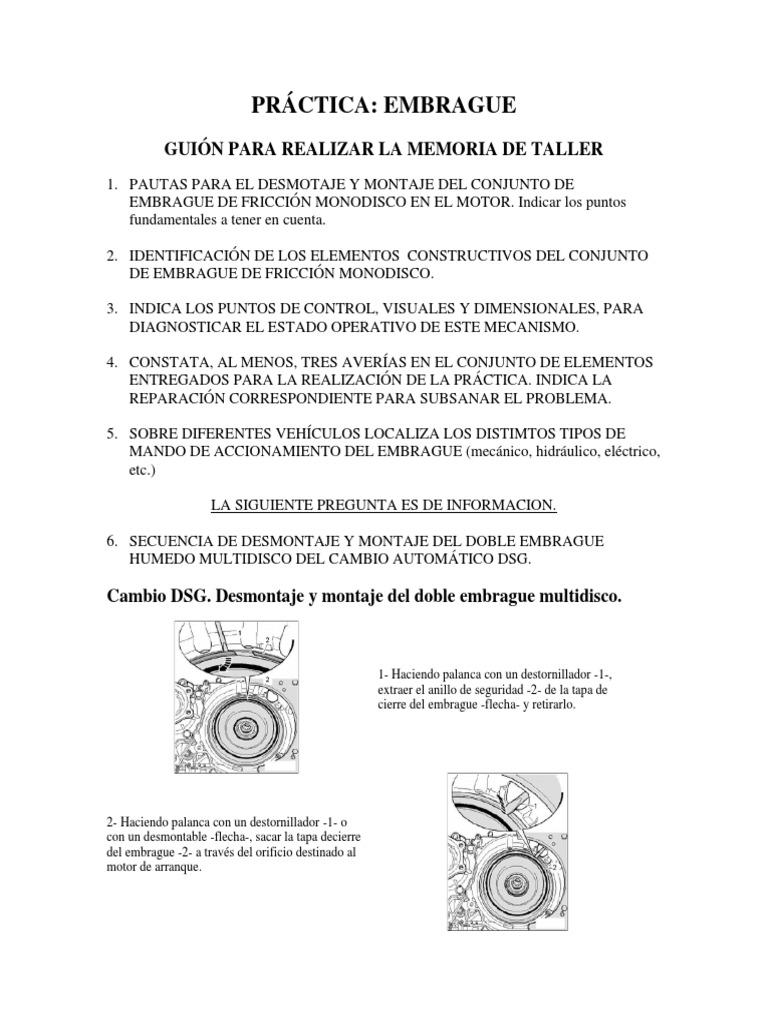 PRÁCTICA: EMBRAGUE

GUIÓN PARA REALIZAR LA MEMORIA DE TALLER

1. PAUTAS PARA EL DESMOTAJE Y MONTAJE DEL CONJUNTO DE EMBRAGUE DE FRICCIÓN MONODISCO EN EL MOTOR. Indicar los puntos fundamentales a tener en cuenta.

2. IDENTIFICACIÓN DE LOS ELEMENTOS CONSTRUCTIVOS DEL CONJUNTO DE EMBRAGUE DE FRICCIÓN MONODISCO.

3. INDICA LOS PUNTOS DE CONTROL, VISUALES Y DIMENSIONALES, PARA DIAGNOSTICAR EL ESTADO OPERATIVO DE ESTE MECANISMO.

4. CONSTATA, AL MENOS, TRES AVERÍAS EN EL CONJUNTO DE ELEMENTOS ENTREGADOS PARA LA REALIZACIÓN DE LA PRÁCTICA. INDICA LA REPARACIÓN CORRESPONDIENTE PARA SUBSANAR EL PROBLEMA.

5. SOBRE DIFERENTES VEHÍCULOS LOCALIZA LOS DISTIMTOS TIPOS DE MANDO DE ACCIONAMIENTO DEL EMBRAGUE (mecánico, hidráulico, eléctrico, etc.)

LA SIGUIENTE PREGUNTA ES DE INFORMACION.

6. SECUENCIA DE DESMONTAJE Y MONTAJE DEL DOBLE EMBRAGUE HUMEDO MULTIDISCO DEL CAMBIO AUTOMÁTICO DSG.

Cambio DSG. Desmontaje y montaje del doble embrague multidisco.

1- Haciendo palanca con un destornillador -1-, extraer el anillo de seguridad -2- de la tapa de cierre del embrague -flecha- y retirarlo.

2- Haciendo palanca con un destornillador -1- o con un desmontable -flecha-, sacar la tapa decierre del embrague -2- a través del orificio destinado al motor de arranque.