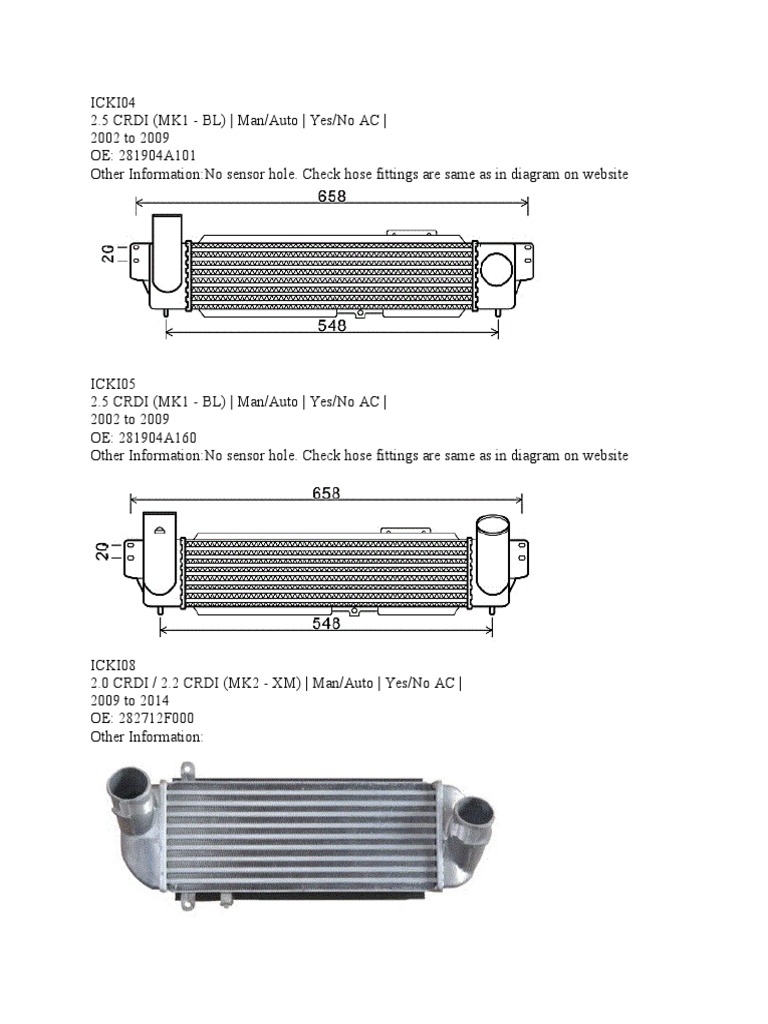 ICKI04
2.5 CRDI (MK1 - BL) | Man/Auto | Yes/No AC |
2002 to 2009
OE: 281904A101
Other Information:No sensor hole. Check hose fittings are same as in diagram on website

658
20
548

ICKI05
2.5 CRDI (MK1 - BL) | Man/Auto | Yes/No AC |
2002 to 2009
OE: 281904A160
Other Information:No sensor hole. Check hose fittings are same as in diagram on website

658
20
548

ICKI08
2.0 CRDI / 2.2 CRDI (MK2 - XM) | Man/Auto | Yes/No AC |
2009 to 2014
OE: 282712F000
Other Information: