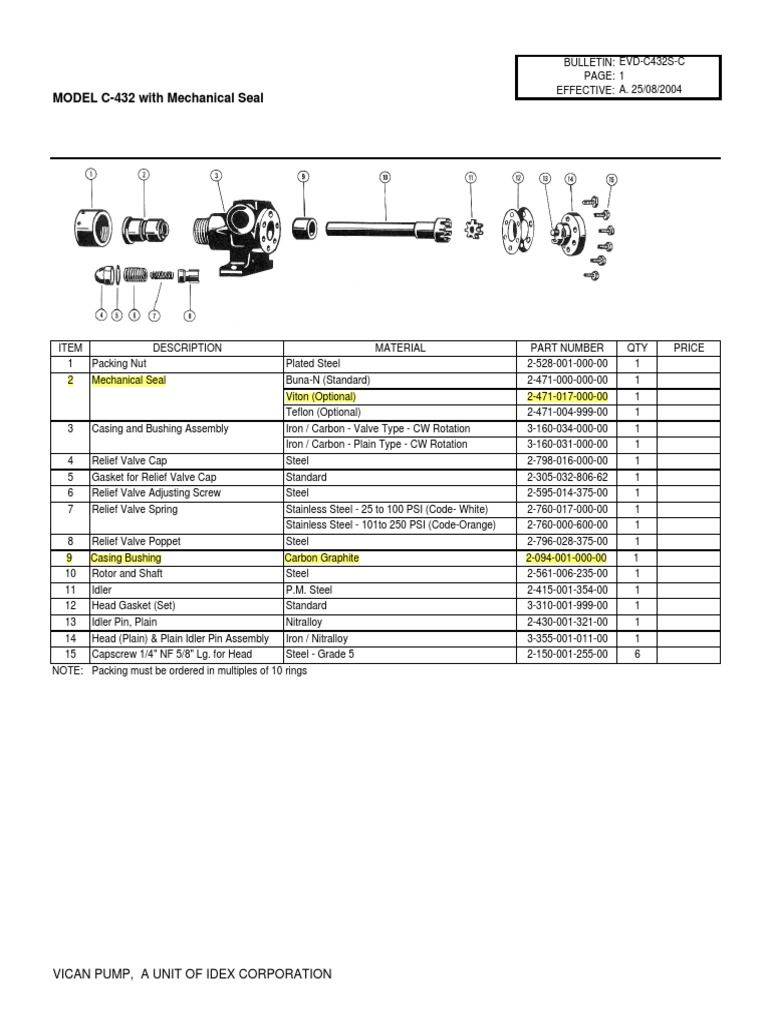 BULLETIN: EVD-C432S-C
PAGE: 1
EFFECTIVE: A. 25/08/2004

MODEL C-432 with Mechanical Seal

1 2 3 9 10 11 12 13 14 15
4 5 6 7 8

| ITEM | DESCRIPTION | MATERIAL | PART NUMBER | QTY | PRICE |
|---|---|---|---|---|---|
| 1 | Packing Nut | Plated Steel | 2-528-001-000-00 | 1 | |
| 2 | Mechanical Seal | Buna-N (Standard) | 2-471-000-000-00 | 1 | |
| | | Viton (Optional) | 2-471-017-000-00 | 1 | |
| | | Teflon (Optional) | 2-471-004-999-00 | 1 | |
| 3 | Casing and Bushing Assembly | Iron / Carbon - Valve Type - CW Rotation | 3-160-034-000-00 | 1 | |
| | | Iron / Carbon - Plain Type - CW Rotation | 3-160-031-000-00 | 1 | |
| 4 | Relief Valve Cap | Steel | 2-798-016-000-00 | 1 | |
| 5 | Gasket for Relief Valve Cap | Standard | 2-305-032-806-62 | 1 | |
| 6 | Relief Valve Adjusting Screw | Steel | 2-595-014-375-00 | 1 | |
| 7 | Relief Valve Spring | Stainless Steel - 25 to 100 PSI (Code- White) | 2-760-017-000-00 | 1 | |
| | | Stainless Steel - 101to 250 PSI (Code-Orange) | 2-760-000-600-00 | 1 | |
| 8 | Relief Valve Poppet | Steel | 2-796-028-375-00 | 1 | |
| 9 | Casing Bushing | Carbon Graphite | 2-094-001-000-00 | 1 | |
| 10 | Rotor and Shaft | Steel | 2-561-006-235-00 | 1 | |
| 11 | Idler | P.M. Steel | 2-415-001-354-00 | 1 | |
| 12 | Head Gasket (Set) | Standard | 3-310-001-999-00 | 1 | |
| 13 | Idler Pin, Plain | Nitralloy | 2-430-001-321-00 | 1 | |
| 14 | Head (Plain) & Plain Idler Pin Assembly | Iron / Nitralloy | 3-355-001-011-00 | 1 | |
| 15 | Capscrew 1/4" NF 5/8" Lg. for Head | Steel - Grade 5 | 2-150-001-255-00 | 6 | |

NOTE: Packing must be ordered in multiples of 10 rings

VICAN PUMP, A UNIT OF IDEX CORPORATION