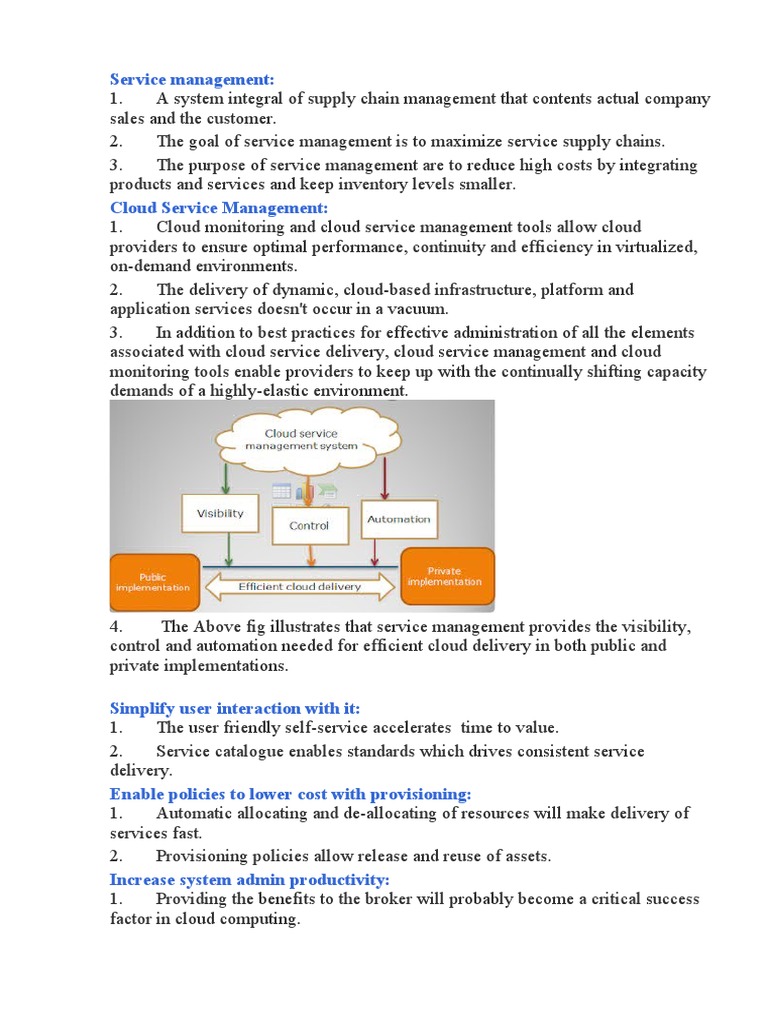 Service management:
1. A system integral of supply chain management that contents actual company sales and the customer.
2. The goal of service management is to maximize service supply chains.
3. The purpose of service management are to reduce high costs by integrating products and services and keep inventory levels smaller.
Cloud Service Management:
1. Cloud monitoring and cloud service management tools allow cloud providers to ensure optimal performance, continuity and efficiency in virtualized, on-demand environments.
2. The delivery of dynamic, cloud-based infrastructure, platform and application services doesn't occur in a vacuum.
3. In addition to best practices for effective administration of all the elements associated with cloud service delivery, cloud service management and cloud monitoring tools enable providers to keep up with the continually shifting capacity demands of a highly-elastic environment.

Cloud service management system
Visibility
Control
Automation
Public implementation
Efficient cloud delivery
Private implementation

4. The Above fig illustrates that service management provides the visibility, control and automation needed for efficient cloud delivery in both public and private implementations.

Simplify user interaction with it:
1. The user friendly self-service accelerates time to value.
2. Service catalogue enables standards which drives consistent service delivery.
Enable policies to lower cost with provisioning:
1. Automatic allocating and de-allocating of resources will make delivery of services fast.
2. Provisioning policies allow release and reuse of assets.
Increase system admin productivity:
1. Providing the benefits to the broker will probably become a critical success factor in cloud computing.