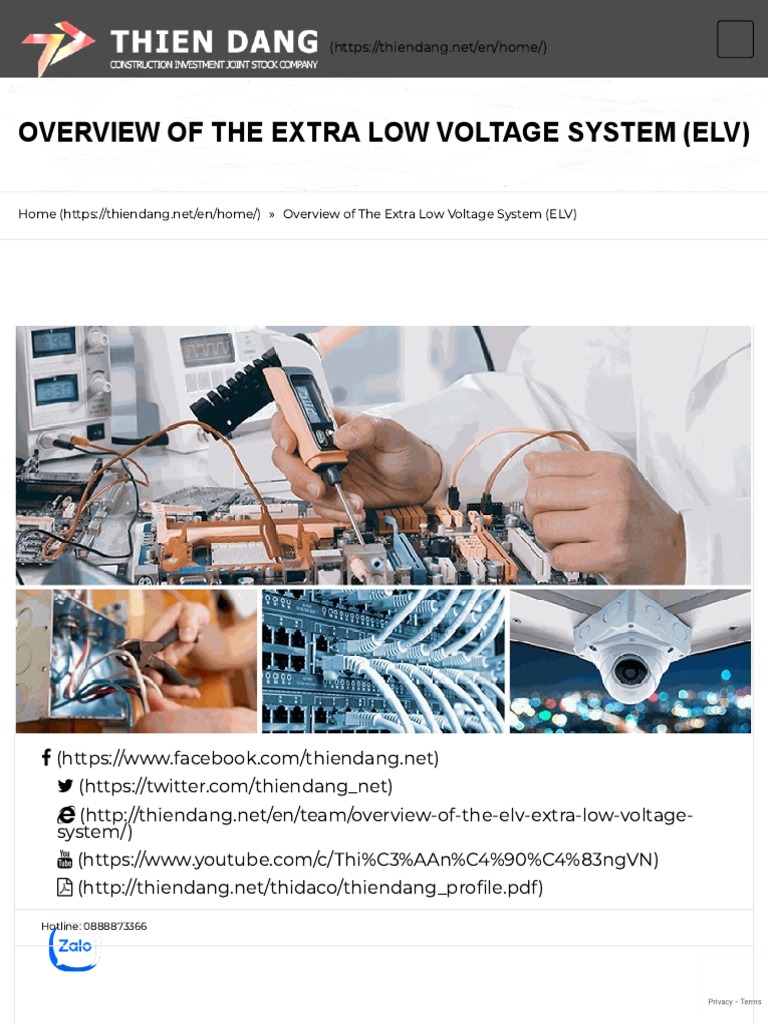 THIEN DANG
CONSTRUCTION INVESTMENT JOINT STOCK COMPANY
(https://thiendang.net/en/home/)

OVERVIEW OF THE EXTRA LOW VOLTAGE SYSTEM (ELV)

Home (https://thiendang.net/en/home/) » Overview of The Extra Low Voltage System (ELV)

(https://www.facebook.com/thiendang.net)
(https://twitter.com/thiendang_net)
(http://thiendang.net/en/team/overview-of-the-elv-extra-low-voltage-system/)
(https://www.youtube.com/c/Thi%C3%AAn%C4%90%C4%83ngVN)
(http://thiendang.net/thidaco/thiendang_profile.pdf)

Hotline: 0888873366
Zalo

Privacy - Terms