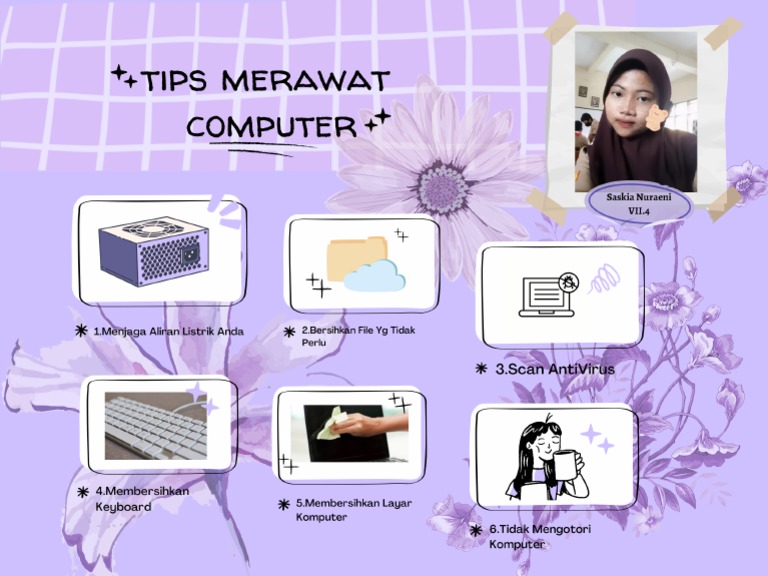 TIPS MERAWAT COMPUTER

Saskia Nuraeni
VII.4

1.Menjaga Aliran Listrik Anda

2.Bersihkan File Yg Tidak Perlu

3.Scan AntiVirus

4.Membersihkan Keyboard

5.Membersihkan Layar Komputer

6.Tidak Mengotori Komputer