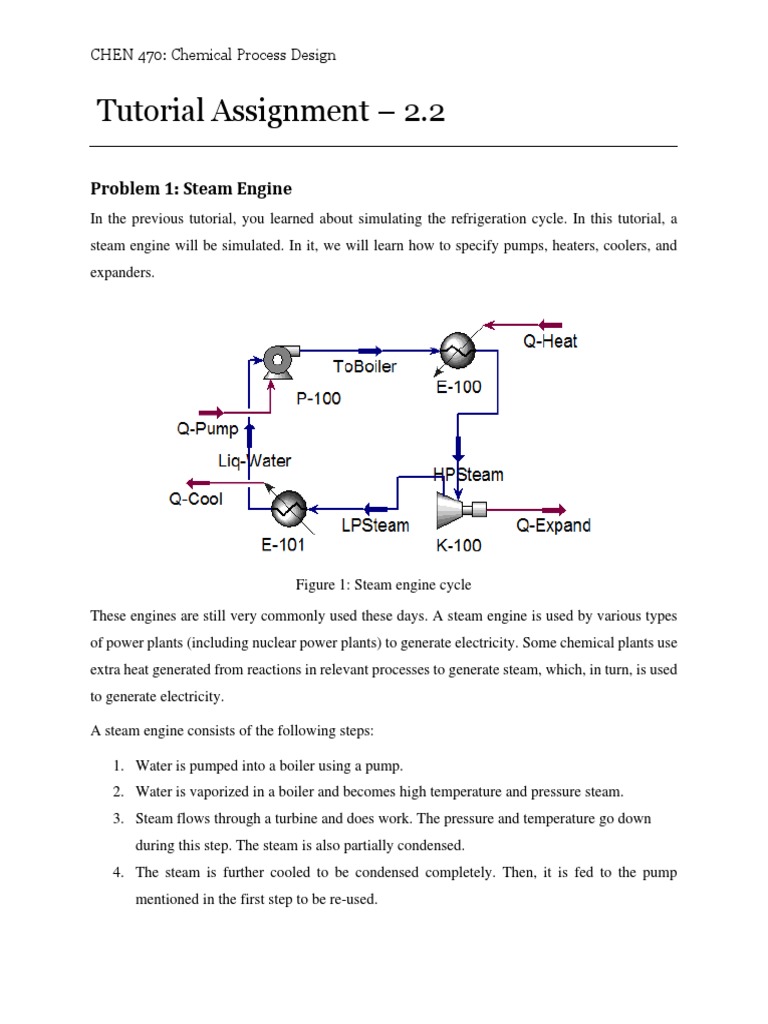 CHEN 470: Chemical Process Design

Tutorial Assignment – 2.2

Problem 1: Steam Engine

In the previous tutorial, you learned about simulating the refrigeration cycle. In this tutorial, a steam engine will be simulated. In it, we will learn how to specify pumps, heaters, coolers, and expanders.

Q-Heat
ToBoiler
E-100
P-100
Q-Pump
Liq-Water
HPSteam
Q-Cool
LPSteam
Q-Expand
E-101
K-100

Figure 1: Steam engine cycle

These engines are still very commonly used these days. A steam engine is used by various types of power plants (including nuclear power plants) to generate electricity. Some chemical plants use extra heat generated from reactions in relevant processes to generate steam, which, in turn, is used to generate electricity.

A steam engine consists of the following steps:

1. Water is pumped into a boiler using a pump.
2. Water is vaporized in a boiler and becomes high temperature and pressure steam.
3. Steam flows through a turbine and does work. The pressure and temperature go down during this step. The steam is also partially condensed.
4. The steam is further cooled to be condensed completely. Then, it is fed to the pump mentioned in the first step to be re-used.