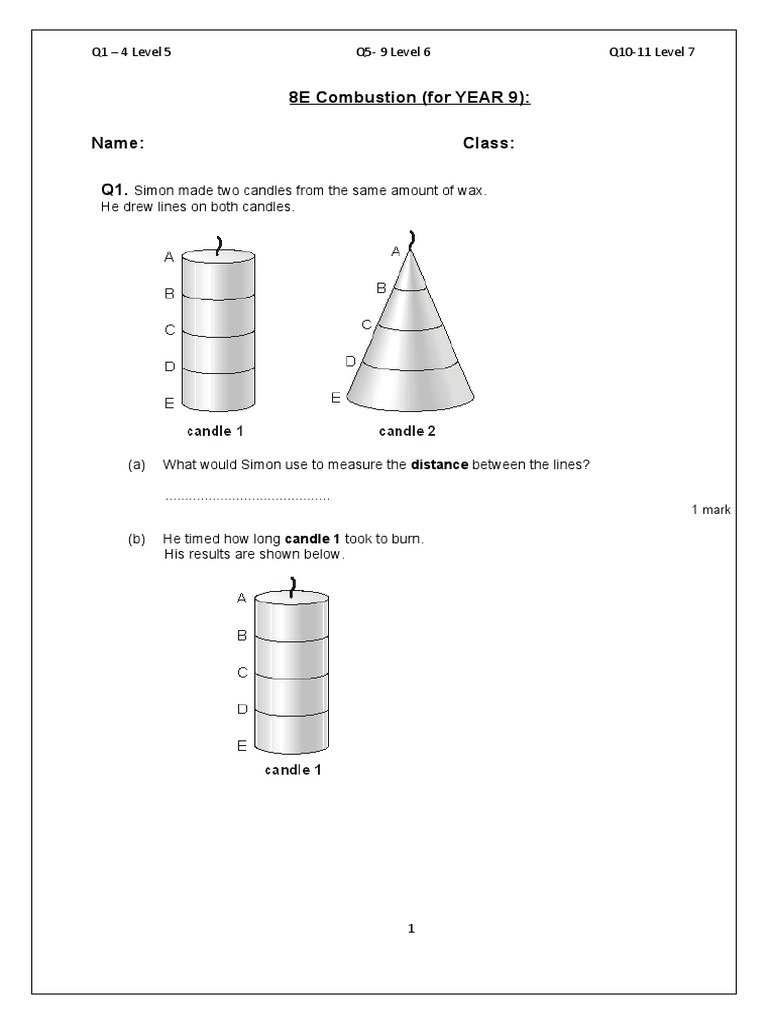 Q1 – 4 Level 5 Q5- 9 Level 6 Q10-11 Level 7

8E Combustion (for YEAR 9):

Name: Class:

Q1. Simon made two candles from the same amount of wax. He drew lines on both candles.

A
B
C
D
E
candle 1

A
B
C
D
E
candle 2

(a) What would Simon use to measure the distance between the lines?

.........................................

1 mark

(b) He timed how long candle 1 took to burn. His results are shown below.

A
B
C
D
E
candle 1

1