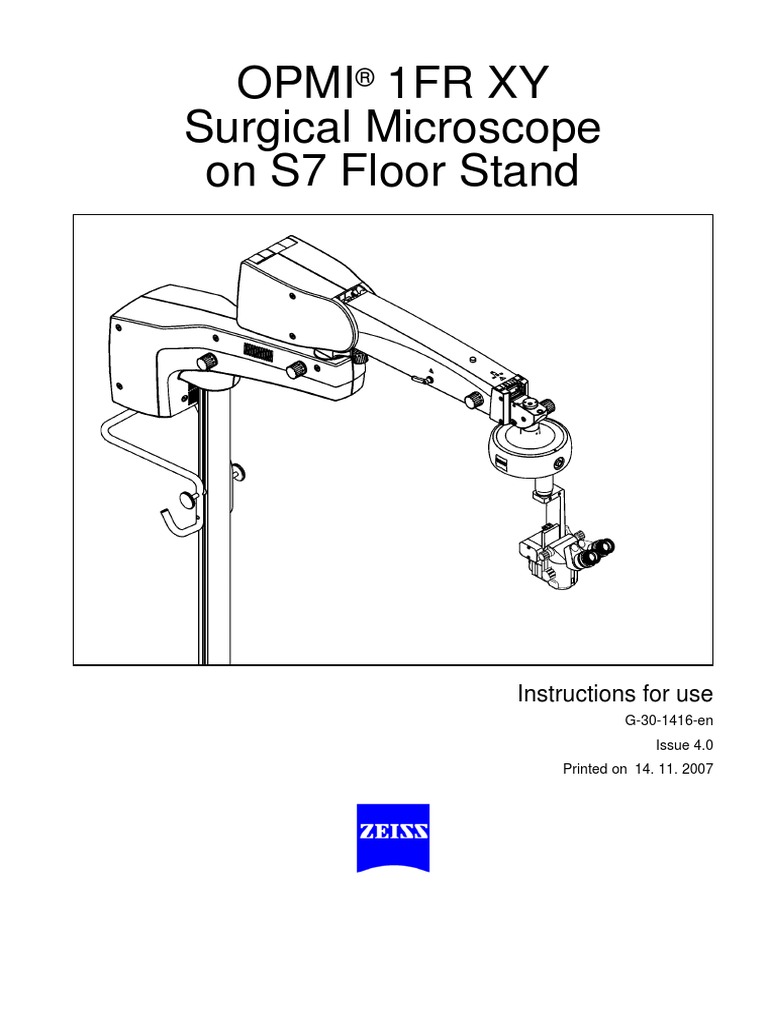 OPMI® 1FR XY
Surgical Microscope
on S7 Floor Stand

Instructions for use

G-30-1416-en

Issue 4.0

Printed on 14. 11. 2007

ZEISS