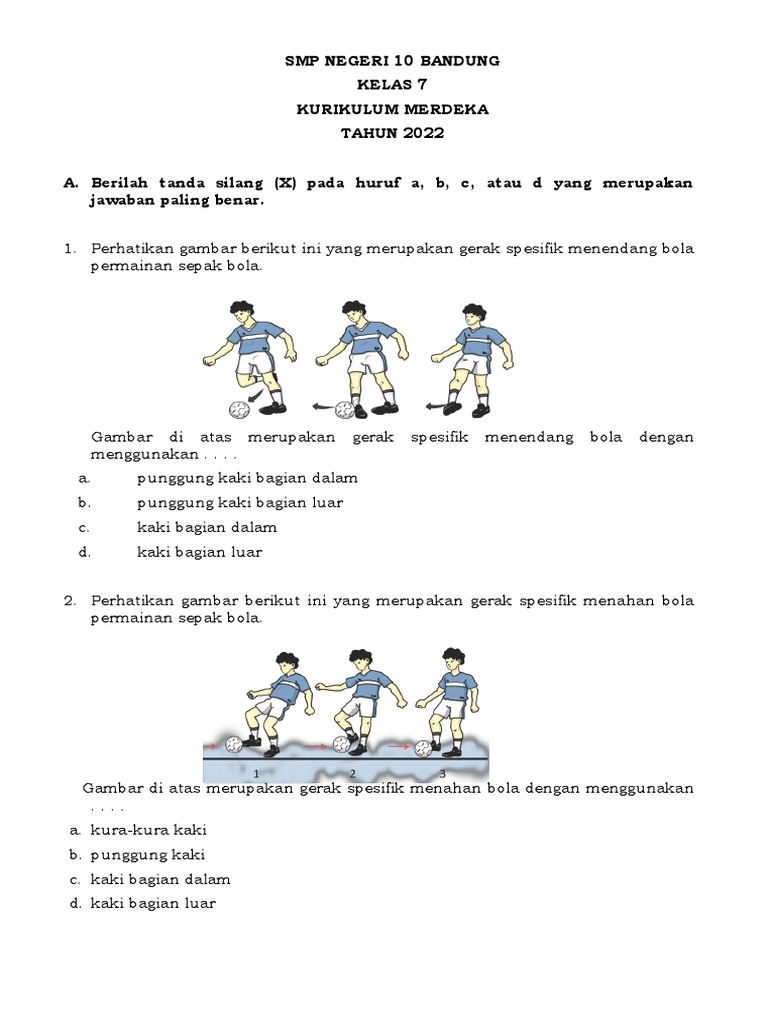 SMP NEGERI 10 BANDUNG
KELAS 7
KURIKULUM MERDEKA
TAHUN 2022

A. Berilah tanda silang (X) pada huruf a, b, c, atau d yang merupakan jawaban paling benar.

1. Perhatikan gambar berikut ini yang merupakan gerak spesifik menendang bola permainan sepak bola.

Gambar di atas merupakan gerak spesifik menendang bola dengan menggunakan . . . .
a. punggung kaki bagian dalam
b. punggung kaki bagian luar
c. kaki bagian dalam
d. kaki bagian luar

2. Perhatikan gambar berikut ini yang merupakan gerak spesifik menahan bola permainan sepak bola.

1 2 3

Gambar di atas merupakan gerak spesifik menahan bola dengan menggunakan . . . .
a. kura-kura kaki
b. punggung kaki
c. kaki bagian dalam
d. kaki bagian luar