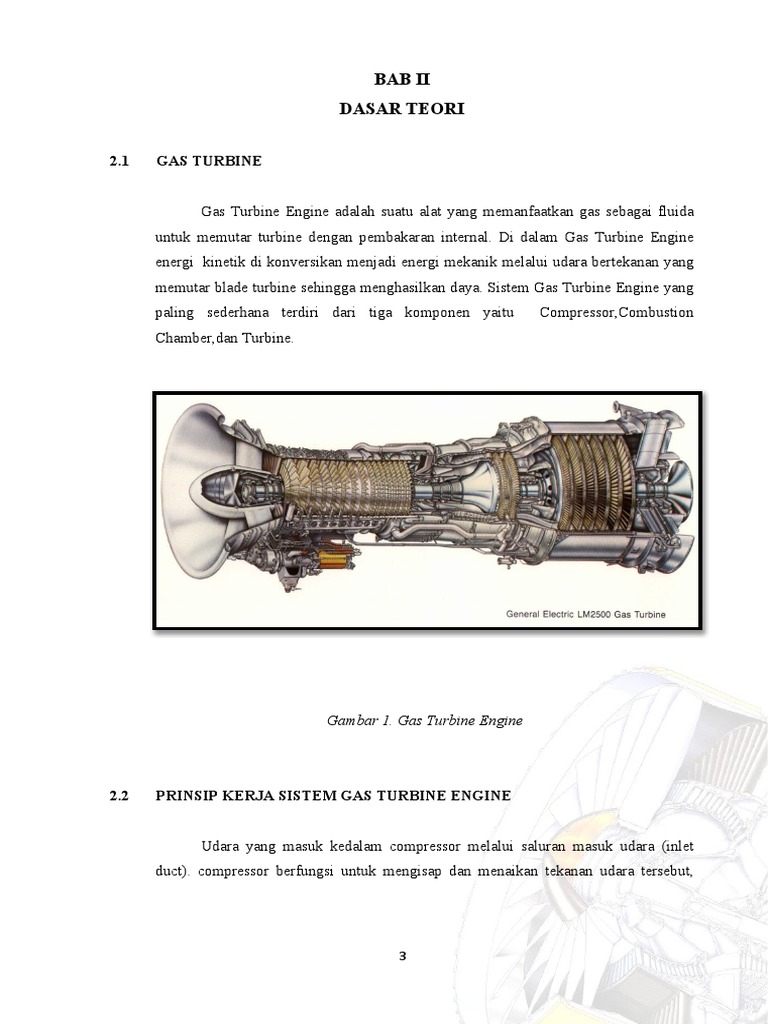 BAB II
DASAR TEORI

2.1 GAS TURBINE

Gas Turbine Engine adalah suatu alat yang memanfaatkan gas sebagai fluida untuk memutar turbine dengan pembakaran internal. Di dalam Gas Turbine Engine energi kinetik di konversikan menjadi energi mekanik melalui udara bertekanan yang memutar blade turbine sehingga menghasilkan daya. Sistem Gas Turbine Engine yang paling sederhana terdiri dari tiga komponen yaitu Compressor,Combustion Chamber,dan Turbine.

General Electric LM2500 Gas Turbine

Gambar 1. Gas Turbine Engine

2.2 PRINSIP KERJA SISTEM GAS TURBINE ENGINE

Udara yang masuk kedalam compressor melalui saluran masuk udara (inlet duct). compressor berfungsi untuk mengisap dan menaikan tekanan udara tersebut,

3