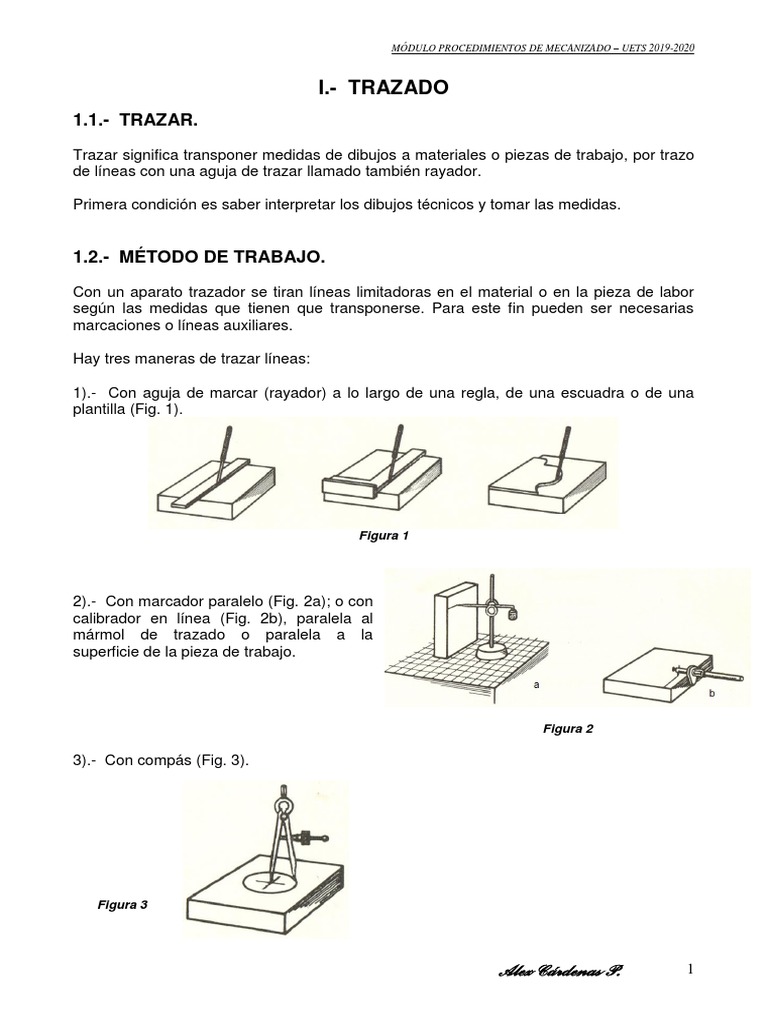 MÓDULO PROCEDIMIENTOS DE MECANIZADO – UETS 2019-2020

I.- TRAZADO

1.1.- TRAZAR.

Trazar significa transponer medidas de dibujos a materiales o piezas de trabajo, por trazo de líneas con una aguja de trazar llamado también rayador.

Primera condición es saber interpretar los dibujos técnicos y tomar las medidas.

1.2.- MÉTODO DE TRABAJO.

Con un aparato trazador se tiran líneas limitadoras en el material o en la pieza de labor según las medidas que tienen que transponerse. Para este fin pueden ser necesarias marcaciones o líneas auxiliares.

Hay tres maneras de trazar líneas:

1).- Con aguja de marcar (rayador) a lo largo de una regla, de una escuadra o de una plantilla (Fig. 1).

Figura 1

2).- Con marcador paralelo (Fig. 2a); o con calibrador en línea (Fig. 2b), paralela al mármol de trazado o paralela a la superficie de la pieza de trabajo.

a

b

Figura 2

3).- Con compás (Fig. 3).

Figura 3

Alex Cárdenas P.

1