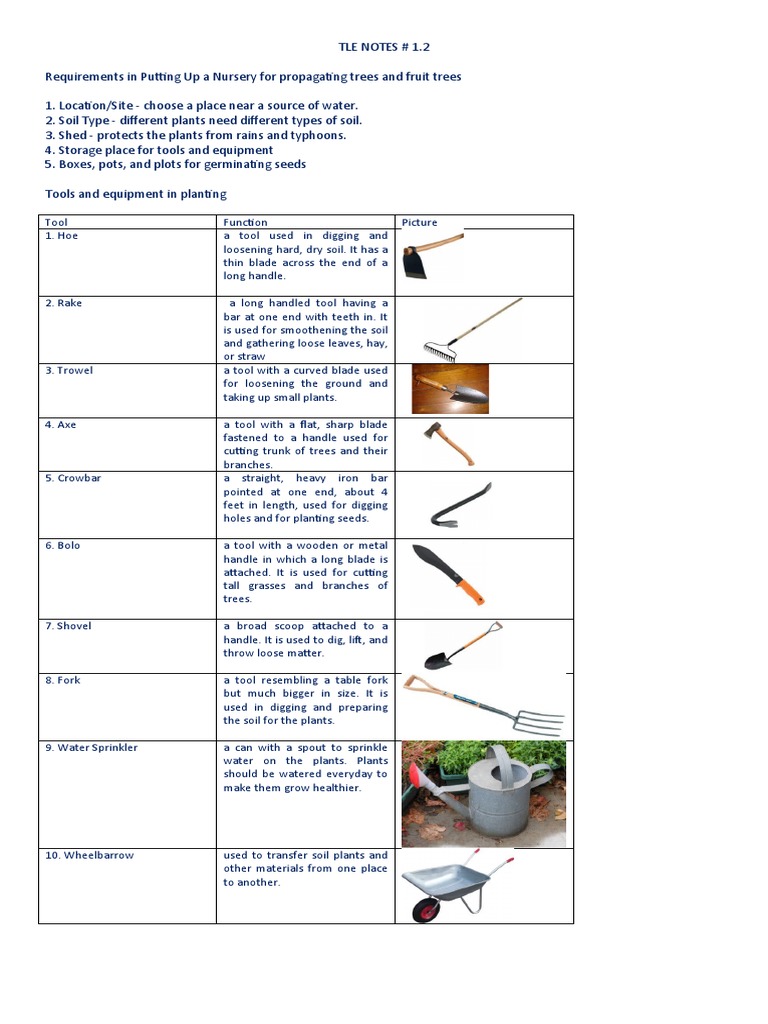 TLE NOTES # 1.2

Requirements in Putting Up a Nursery for propagating trees and fruit trees

1. Location/Site - choose a place near a source of water.
2. Soil Type - different plants need different types of soil.
3. Shed - protects the plants from rains and typhoons.
4. Storage place for tools and equipment
5. Boxes, pots, and plots for germinating seeds

Tools and equipment in planting

| Tool | Function | Picture |
|---|---|---|
| 1. Hoe | a tool used in digging and loosening hard, dry soil. It has a thin blade across the end of a long handle. | |
| 2. Rake | a long handled tool having a bar at one end with teeth in. It is used for smoothening the soil and gathering loose leaves, hay, or straw | |
| 3. Trowel | a tool with a curved blade used for loosening the ground and taking up small plants. | |
| 4. Axe | a tool with a flat, sharp blade fastened to a handle used for cutting trunk of trees and their branches. | |
| 5. Crowbar | a straight, heavy iron bar pointed at one end, about 4 feet in length, used for digging holes and for planting seeds. | |
| 6. Bolo | a tool with a wooden or metal handle in which a long blade is attached. It is used for cutting tall grasses and branches of trees. | |
| 7. Shovel | a broad scoop attached to a handle. It is used to dig, lift, and throw loose matter. | |
| 8. Fork | a tool resembling a table fork but much bigger in size. It is used in digging and preparing the soil for the plants. | |
| 9. Water Sprinkler | a can with a spout to sprinkle water on the plants. Plants should be watered everyday to make them grow healthier. | |
| 10. Wheelbarrow | used to transfer soil plants and other materials from one place to another. | |