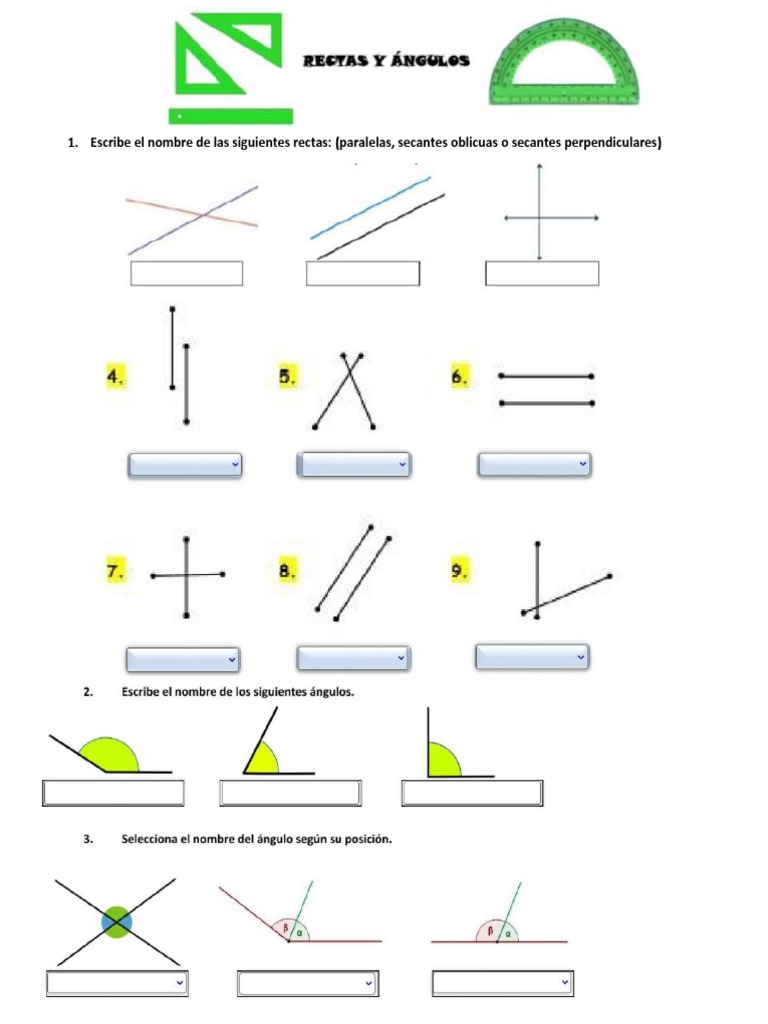 RECTAS Y ÁNGULOS

1. Escribe el nombre de las siguientes rectas: (paralelas, secantes oblicuas o secantes perpendiculares)

4.

5.

6.

7.

8.

9.

2. Escribe el nombre de los siguientes ángulos.

3. Selecciona el nombre del ángulo según su posición.

β α

β α