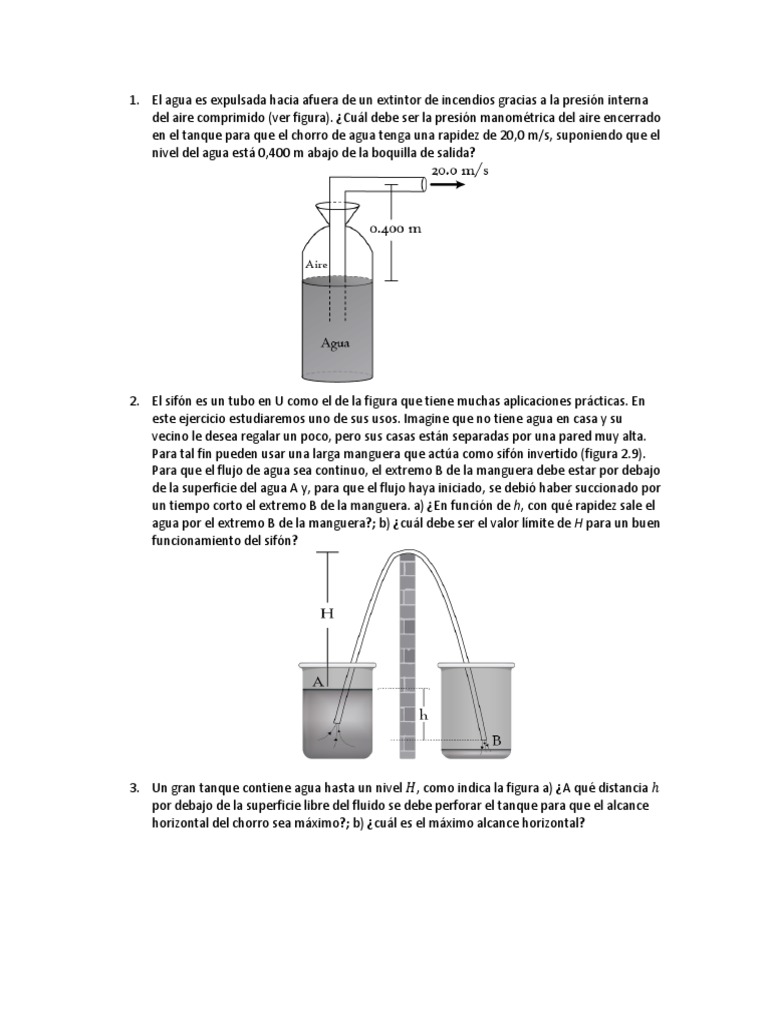 1. El agua es expulsada hacia afuera de un extintor de incendios gracias a la presión interna del aire comprimido (ver figura). ¿Cuál debe ser la presión manométrica del aire encerrado en el tanque para que el chorro de agua tenga una rapidez de 20,0 m/s, suponiendo que el nivel del agua está 0,400 m abajo de la boquilla de salida?

20.0 m/s

0.400 m

Aire

Agua

2. El sifón es un tubo en U como el de la figura que tiene muchas aplicaciones prácticas. En este ejercicio estudiaremos uno de sus usos. Imagine que no tiene agua en casa y su vecino le desea regalar un poco, pero sus casas están separadas por una pared muy alta. Para tal fin pueden usar una larga manguera que actúa como sifón invertido (figura 2.9). Para que el flujo de agua sea continuo, el extremo B de la manguera debe estar por debajo de la superficie del agua A y, para que el flujo haya iniciado, se debió haber succionado por un tiempo corto el extremo B de la manguera. a) ¿En función de $h$, con qué rapidez sale el agua por el extremo B de la manguera?; b) ¿cuál debe ser el valor límite de $H$ para un buen funcionamiento del sifón?

H

A

h

B

3. Un gran tanque contiene agua hasta un nivel $H$, como indica la figura a) ¿A qué distancia $h$ por debajo de la superficie libre del fluido se debe perforar el tanque para que el alcance horizontal del chorro sea máximo?; b) ¿cuál es el máximo alcance horizontal?