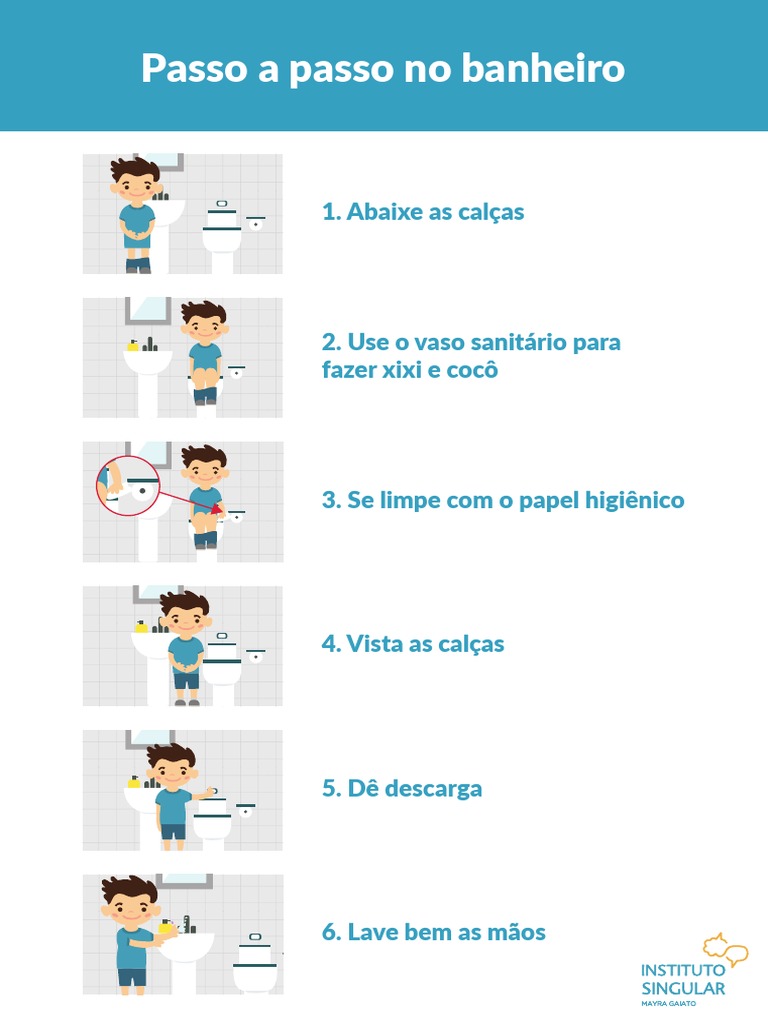 Passo a passo no banheiro

1. Abaixe as calças

2. Use o vaso sanitário para fazer xixi e cocô

3. Se limpe com o papel higiênico

4. Vista as calças

5. Dê descarga

6. Lave bem as mãos

INSTITUTO SINGULAR
MAYRA GAIATO