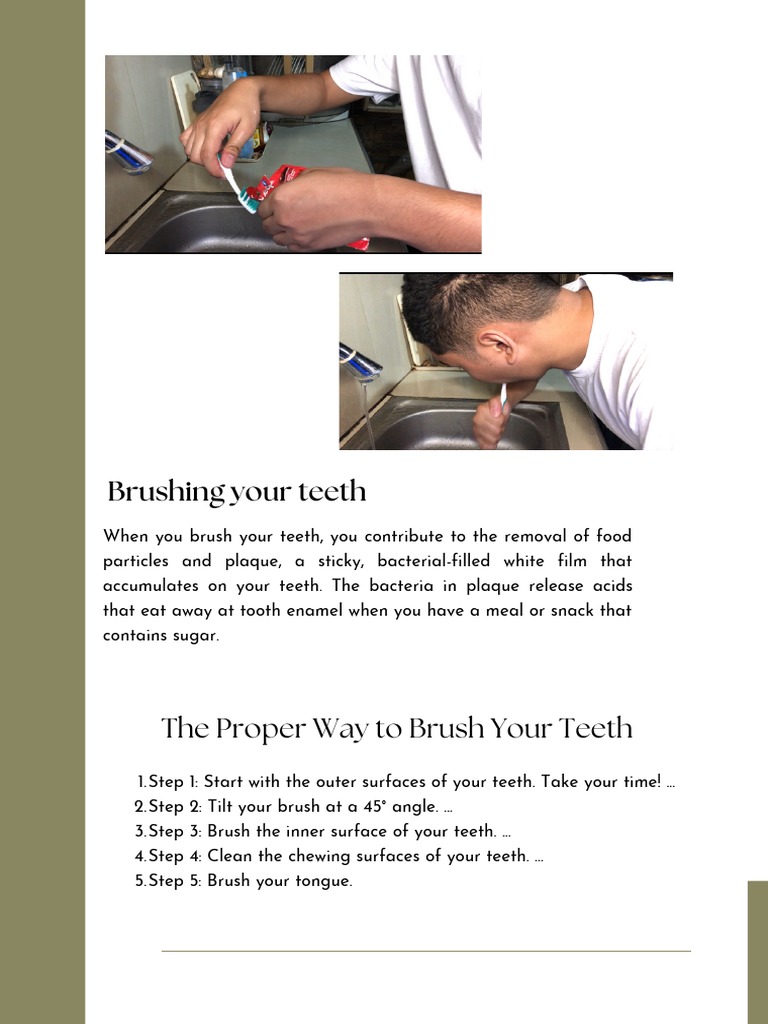 Brushing your teeth

When you brush your teeth, you contribute to the removal of food particles and plaque, a sticky, bacterial-filled white film that accumulates on your teeth. The bacteria in plaque release acids that eat away at tooth enamel when you have a meal or snack that contains sugar.

The Proper Way to Brush Your Teeth

1. Step 1: Start with the outer surfaces of your teeth. Take your time! ...
2. Step 2: Tilt your brush at a 45° angle. ...
3. Step 3: Brush the inner surface of your teeth. ...
4. Step 4: Clean the chewing surfaces of your teeth. ...
5. Step 5: Brush your tongue.