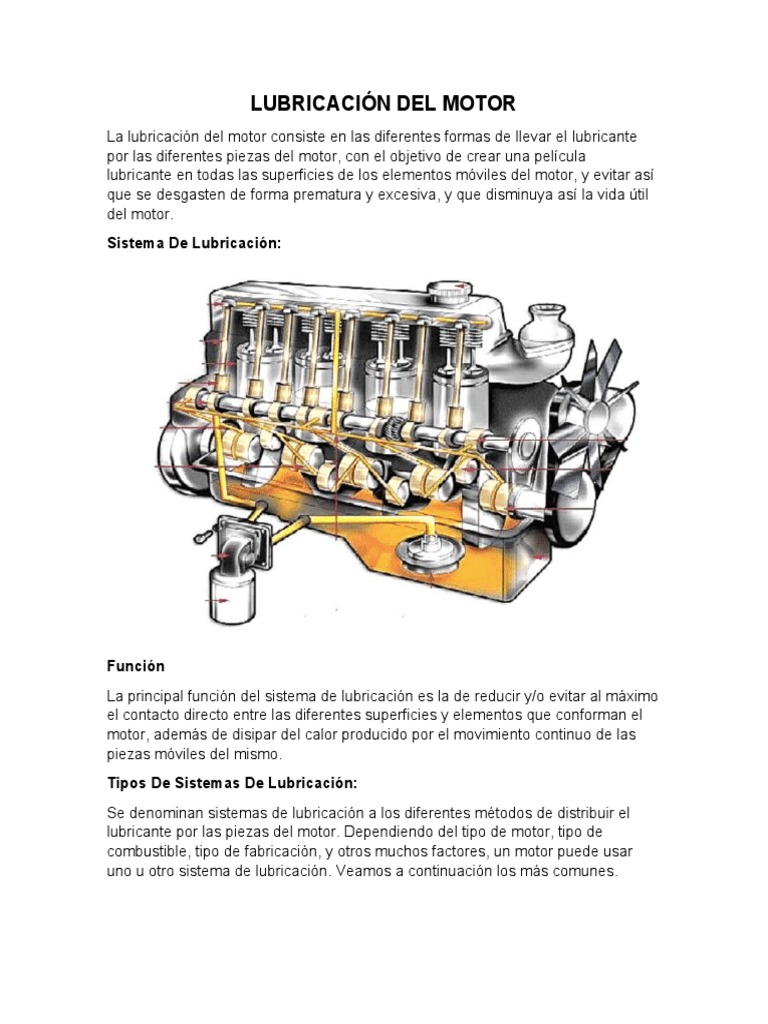 LUBRICACIÓN DEL MOTOR

La lubricación del motor consiste en las diferentes formas de llevar el lubricante por las diferentes piezas del motor, con el objetivo de crear una película lubricante en todas las superficies de los elementos móviles del motor, y evitar así que se desgasten de forma prematura y excesiva, y que disminuya así la vida útil del motor.

Sistema De Lubricación:

Función

La principal función del sistema de lubricación es la de reducir y/o evitar al máximo el contacto directo entre las diferentes superficies y elementos que conforman el motor, además de disipar del calor producido por el movimiento continuo de las piezas móviles del mismo.

Tipos De Sistemas De Lubricación:

Se denominan sistemas de lubricación a los diferentes métodos de distribuir el lubricante por las piezas del motor. Dependiendo del tipo de motor, tipo de combustible, tipo de fabricación, y otros muchos factores, un motor puede usar uno u otro sistema de lubricación. Veamos a continuación los más comunes.