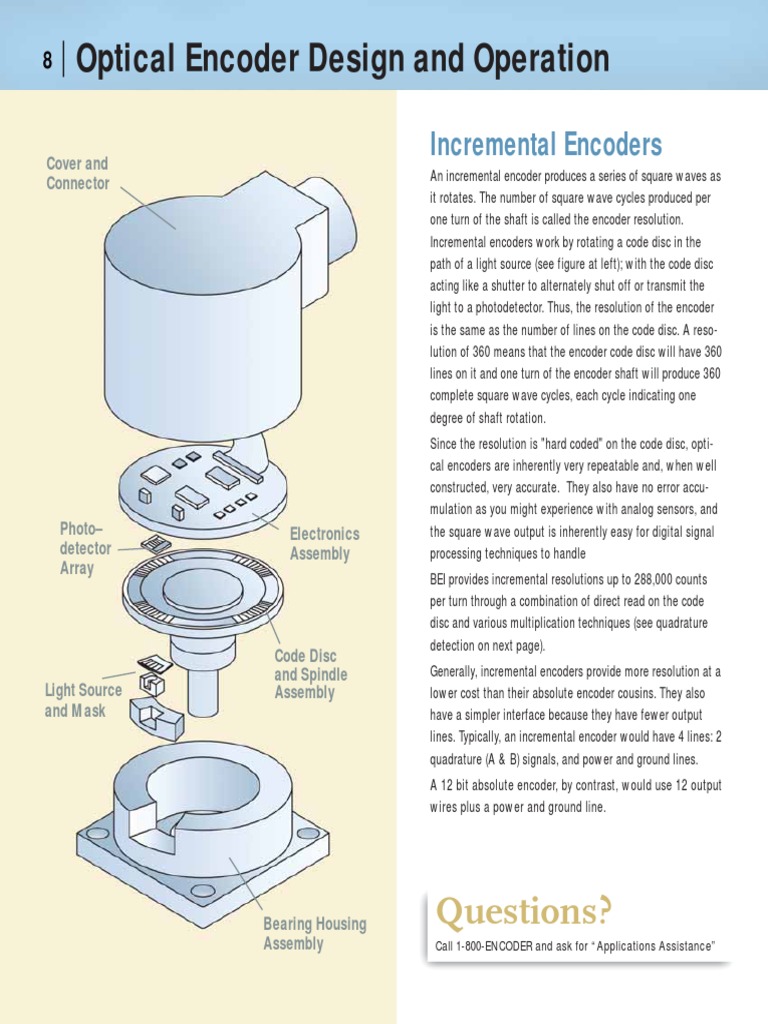 8 | Optical Encoder Design and Operation

Cover and Connector

Photo–detector Array

Electronics Assembly

Code Disc and Spindle Assembly

Light Source and Mask

Bearing Housing Assembly

Incremental Encoders

An incremental encoder produces a series of square waves as it rotates. The number of square wave cycles produced per one turn of the shaft is called the encoder resolution.

Incremental encoders work by rotating a code disc in the path of a light source (see figure at left); with the code disc acting like a shutter to alternately shut off or transmit the light to a photodetector. Thus, the resolution of the encoder is the same as the number of lines on the code disc. A resolution of 360 means that the encoder code disc will have 360 lines on it and one turn of the encoder shaft will produce 360 complete square wave cycles, each cycle indicating one degree of shaft rotation.

Since the resolution is "hard coded" on the code disc, optical encoders are inherently very repeatable and, when well constructed, very accurate. They also have no error accumulation as you might experience with analog sensors, and the square wave output is inherently easy for digital signal processing techniques to handle

BEI provides incremental resolutions up to 288,000 counts per turn through a combination of direct read on the code disc and various multiplication techniques (see quadrature detection on next page).

Generally, incremental encoders provide more resolution at a lower cost than their absolute encoder cousins. They also have a simpler interface because they have fewer output lines. Typically, an incremental encoder would have 4 lines: 2 quadrature (A & B) signals, and power and ground lines.

A 12 bit absolute encoder, by contrast, would use 12 output wires plus a power and ground line.

Questions?

Call 1-800-ENCODER and ask for "Applications Assistance"