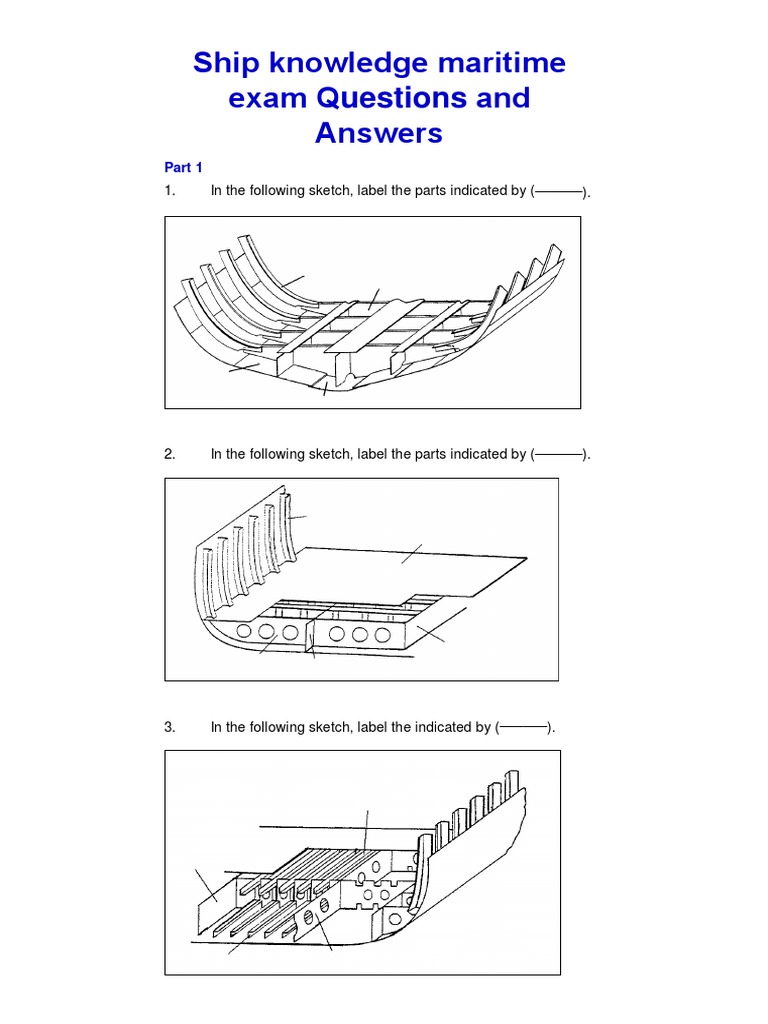 Ship knowledge maritime exam Questions and Answers

Part 1

1. In the following sketch, label the parts indicated by (———).

2. In the following sketch, label the parts indicated by (———).

3. In the following sketch, label the indicated by (———).