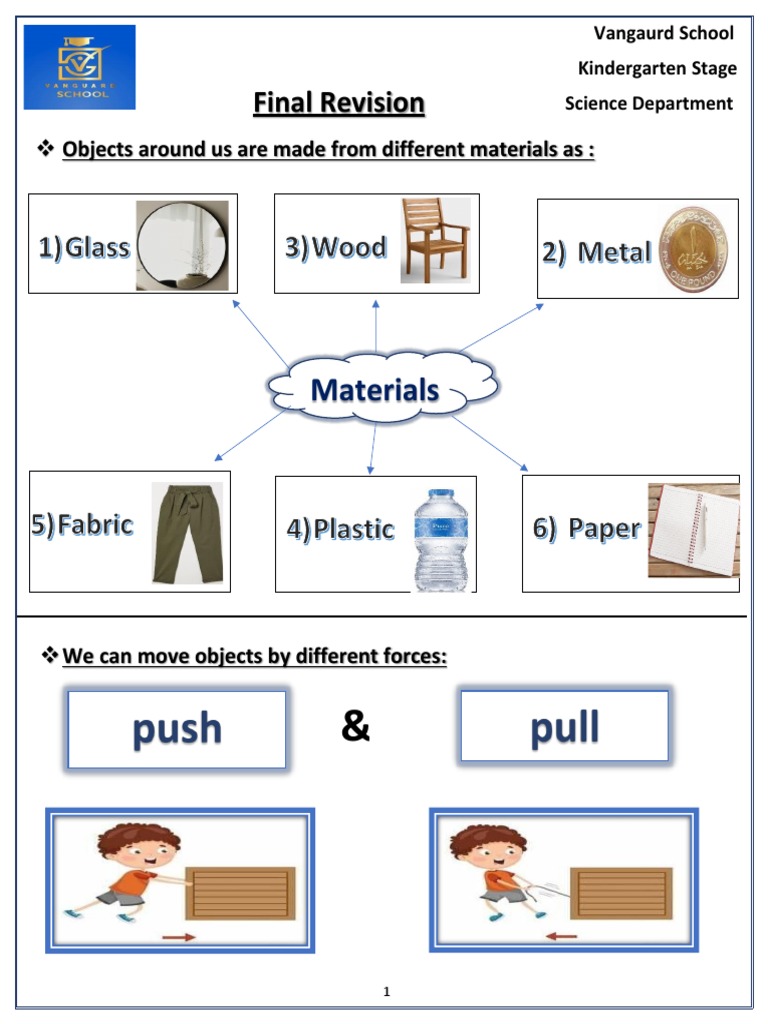 VANGUARD SCHOOL

Vangaurd School
Kindergarten Stage
Science Department

Final Revision

❖ Objects around us are made from different materials as :

1) Glass

3) Wood

2) Metal

Materials

5) Fabric

4) Plastic

6) Paper

❖ We can move objects by different forces:

push & pull

1