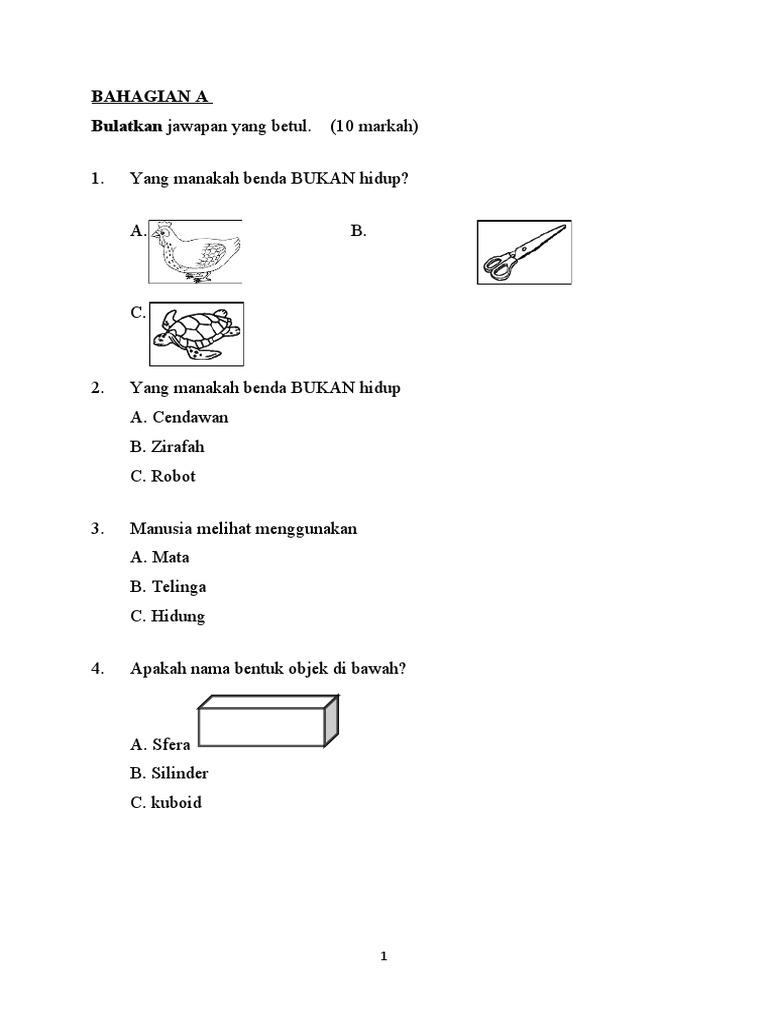 BAHAGIAN A

Bulatkan jawapan yang betul. (10 markah)

1. Yang manakah benda BUKAN hidup?

A. B.

C.

2. Yang manakah benda BUKAN hidup

A. Cendawan

B. Zirafah

C. Robot

3. Manusia melihat menggunakan

A. Mata

B. Telinga

C. Hidung

4. Apakah nama bentuk objek di bawah?

A. Sfera

B. Silinder

C. kuboid

1